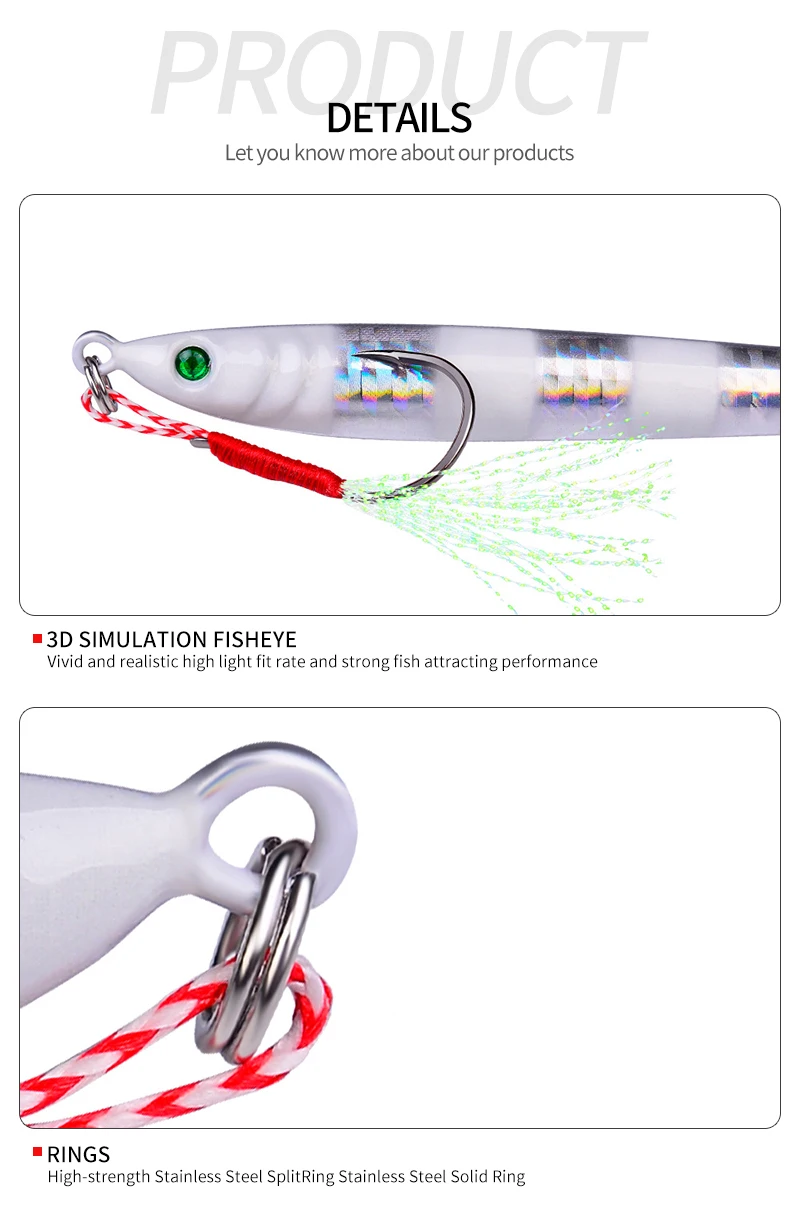 PRODUCT
DETAILS
Let you know more about our products

3D SIMULATION FISHEYE
Vivid and realistic high light fit rate and strong fish attracting performance

RINGS
High-strength Stainless Steel SplitRing Stainless Steel Solid Ring