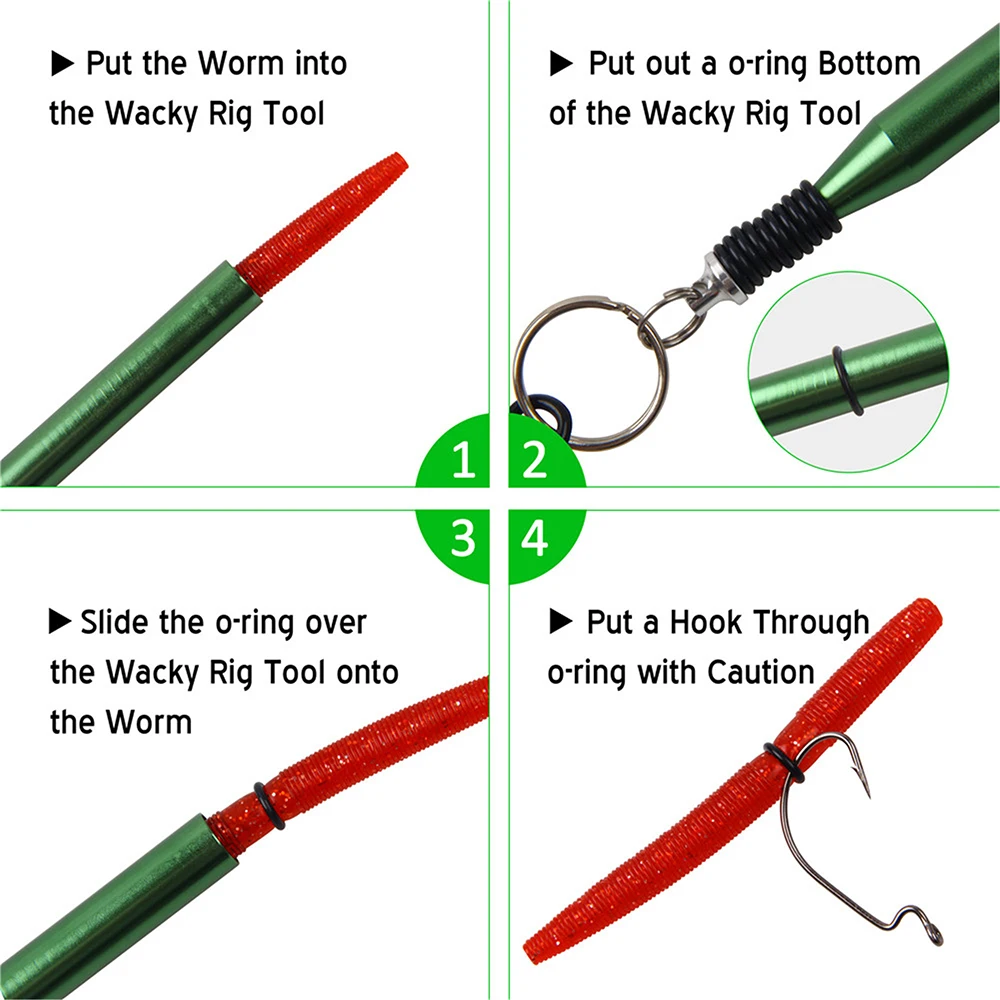 ▶ Put the Worm into the Wacky Rig Tool

▶ Put out a o-ring Bottom of the Wacky Rig Tool

1

2

3

4

▶ Slide the o-ring over the Wacky Rig Tool onto the Worm

▶ Put a Hook Through o-ring with Caution