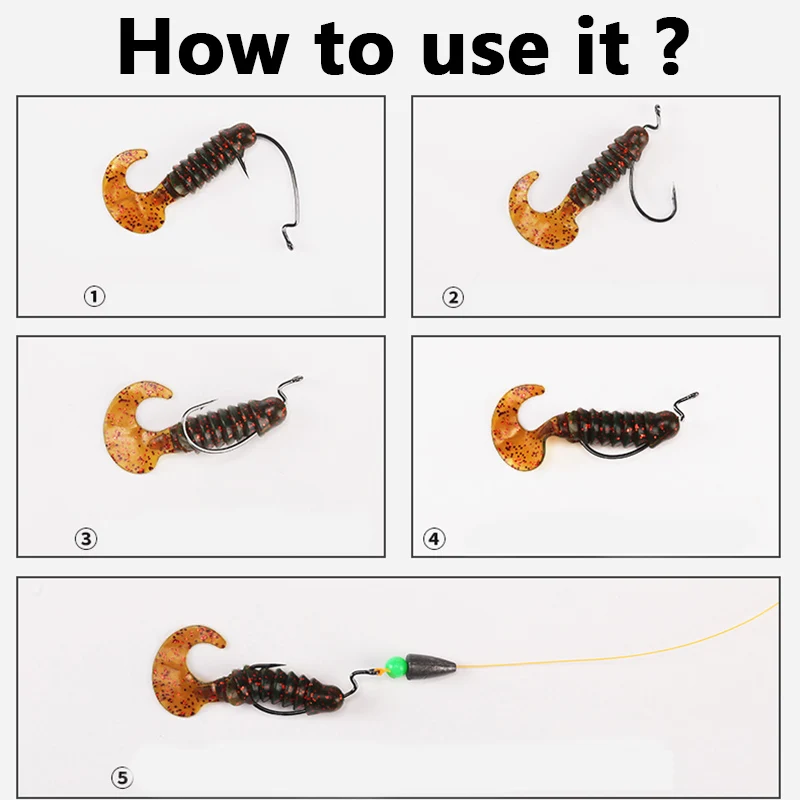 How to use it ?

①

②

③

④

⑤