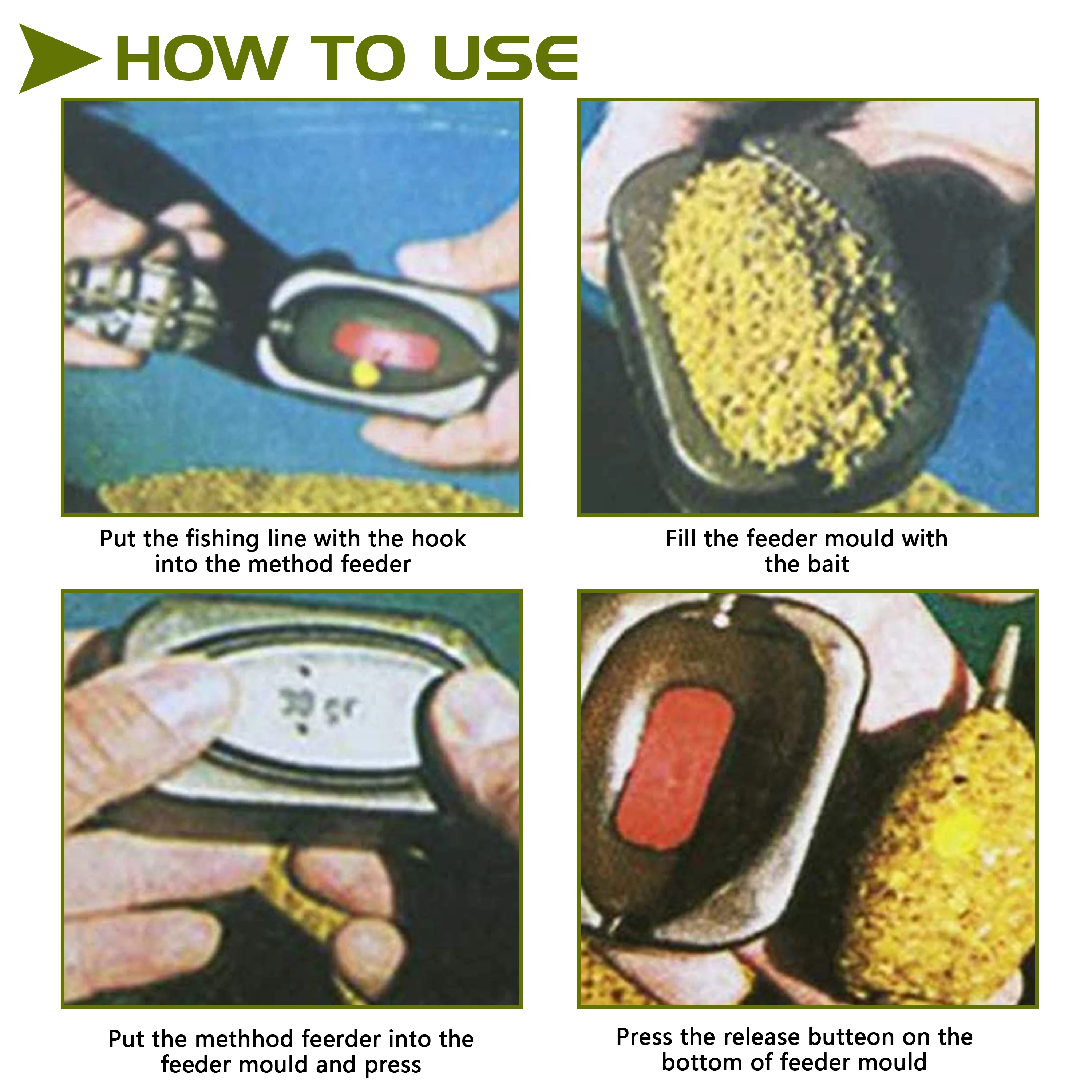 HOW TO USE

Put the fishing line with the hook into the method feeder

Fill the feeder mould with the bait

Put the methhod feerder into the feeder mould and press

Press the release butteon on the bottom of feeder mould