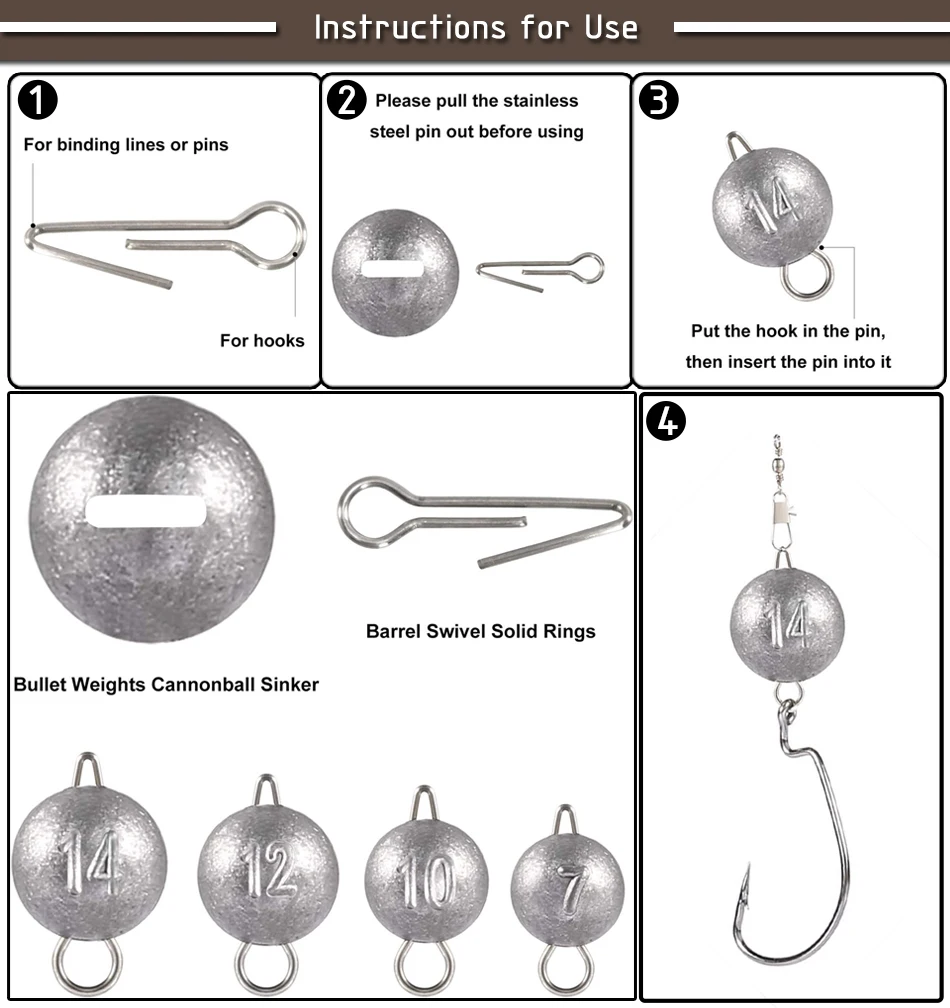 Instructions for Use

1
For binding lines or pins
For hooks

2 Please pull the stainless steel pin out before using

3
14
Put the hook in the pin, then insert the pin into it

Barrel Swivel Solid Rings

Bullet Weights Cannonball Sinker

14 12 10 7

4
14