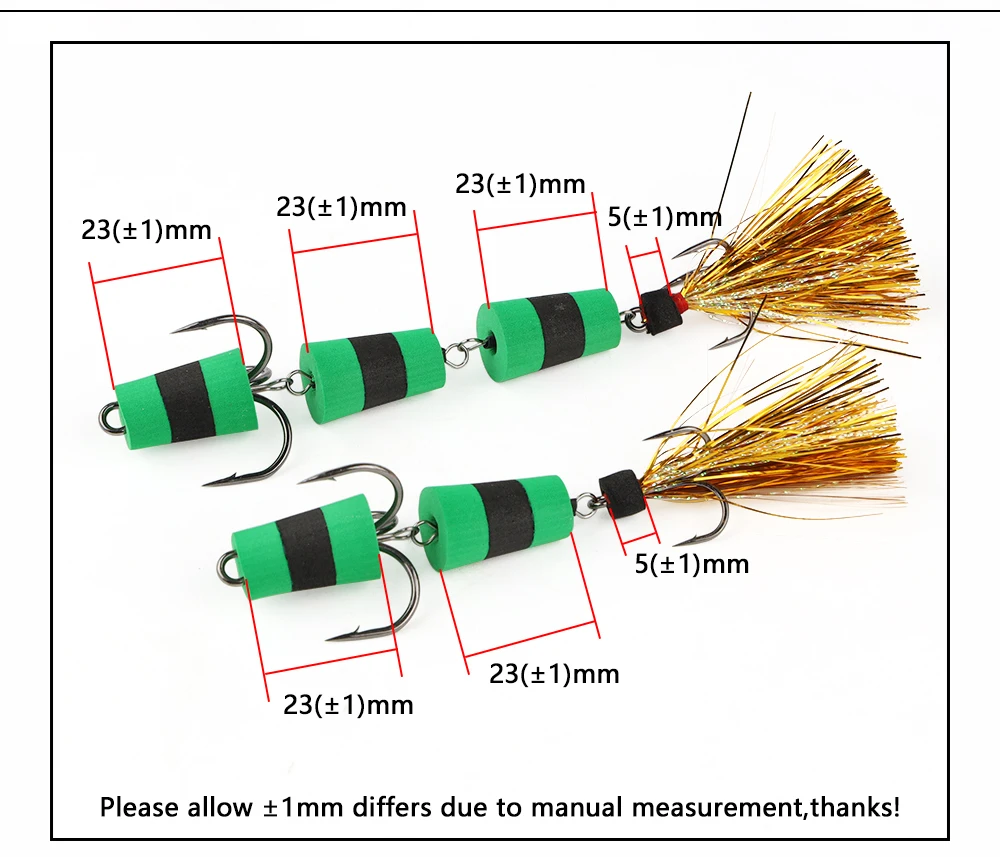 23(±1)mm

23(±1)mm

23(±1)mm

5(±1)mm

5(±1)mm

23(±1)mm

23(±1)mm

Please allow ±1mm differs due to manual measurement,thanks!