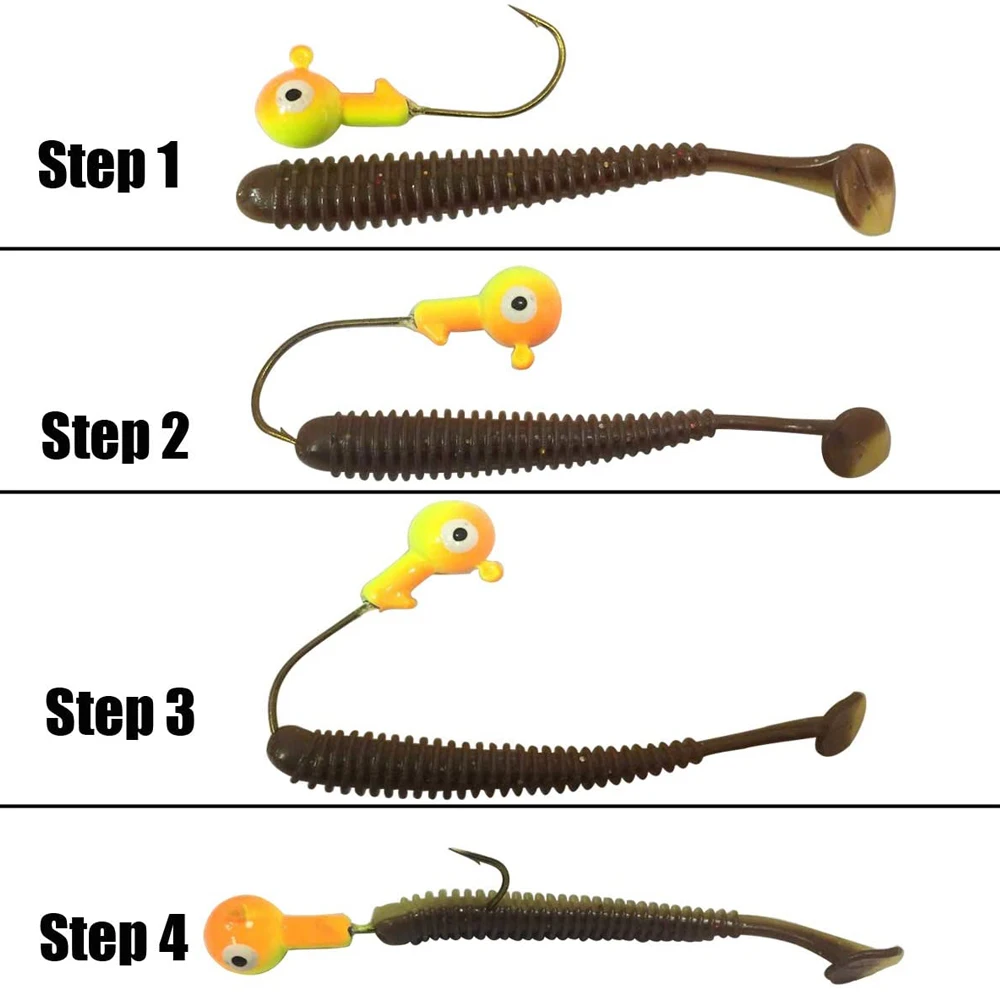 Step 1

Step 2

Step 3

Step 4