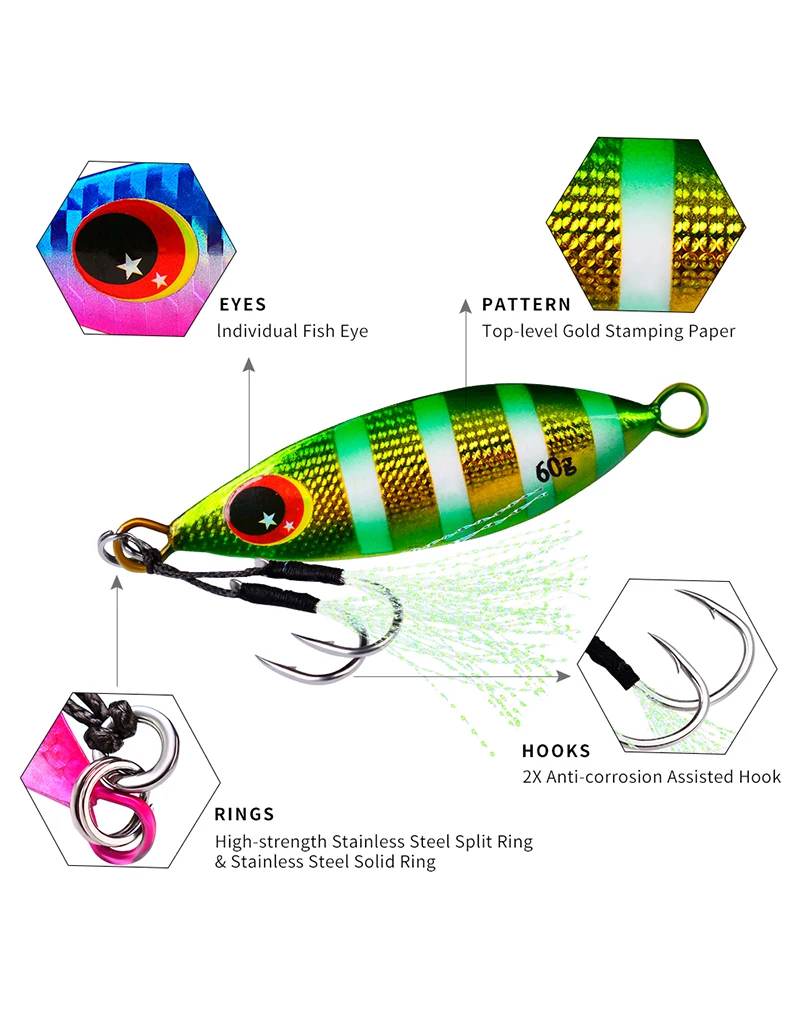 EYES
lndividual Fish Eye

PATTERN
Top-level Gold Stamping Paper

60g

HOOKS
2X Anti-corrosion Assisted Hook

RINGS
High-strength Stainless Steel Split Ring & Stainless Steel Solid Ring