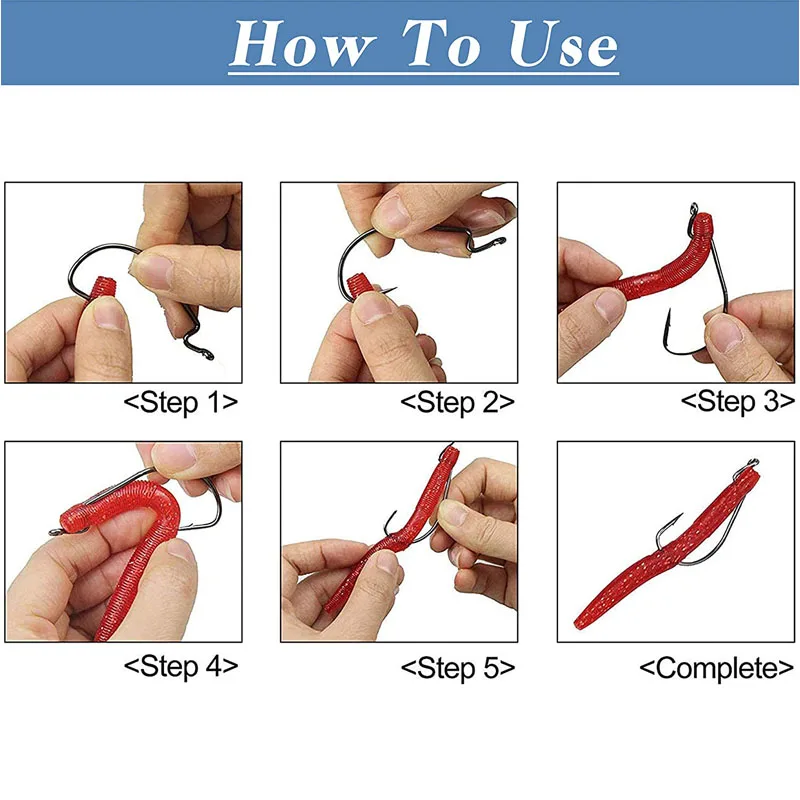 How To Use

<Step 1>

<Step 2>

<Step 3>

<Step 4>

<Step 5>

<Complete>