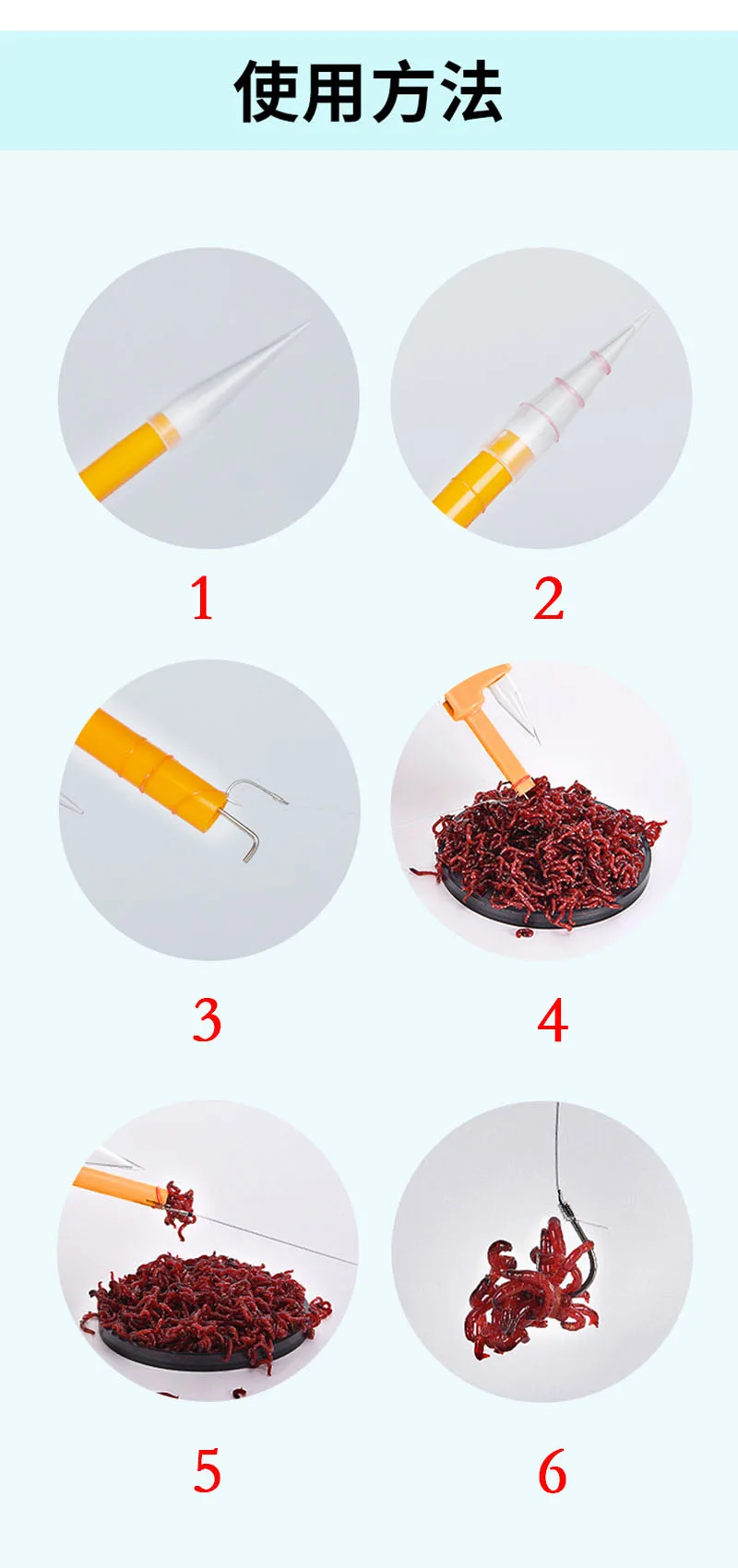 使用方法

1

2

3

4

5

6