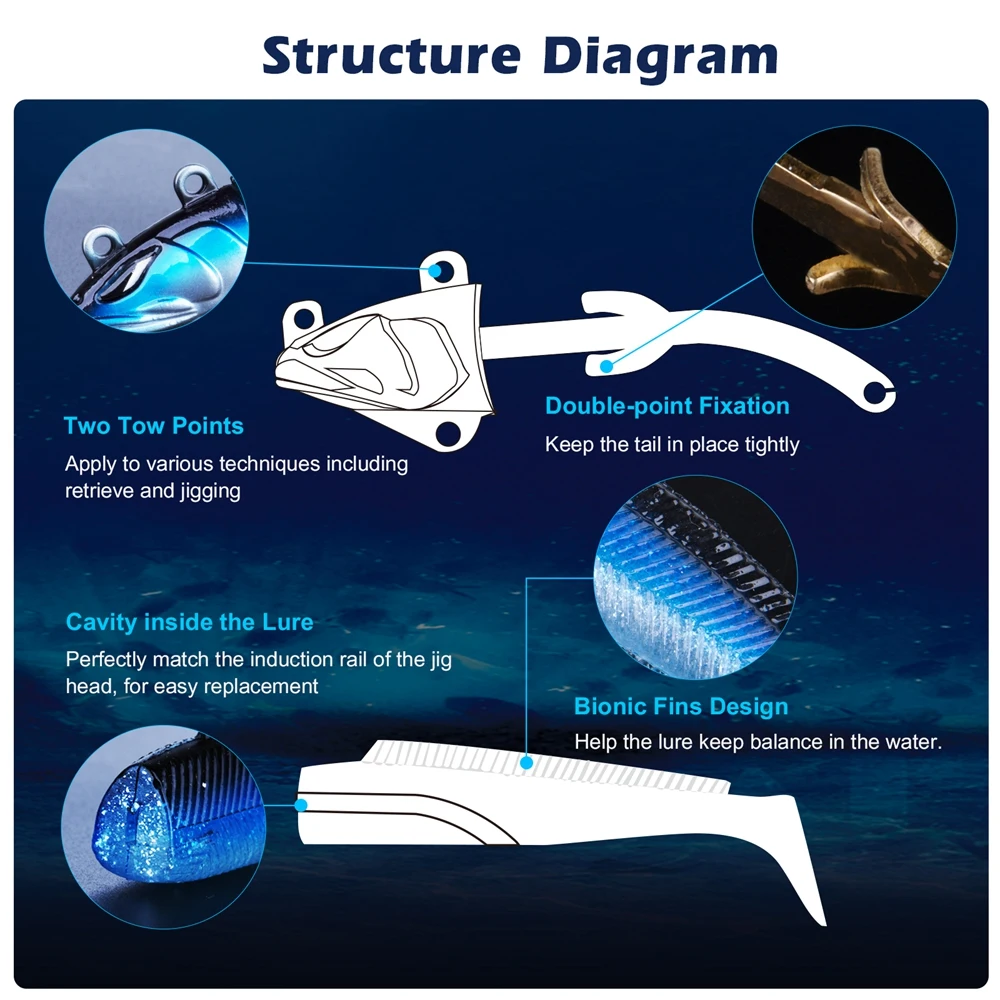 Structure Diagram

Two Tow Points
Apply to various techniques including retrieve and jigging

Double-point Fixation
Keep the tail in place tightly

Cavity inside the Lure
Perfectly match the induction rail of the jig head, for easy replacement

Bionic Fins Design
Help the lure keep balance in the water.