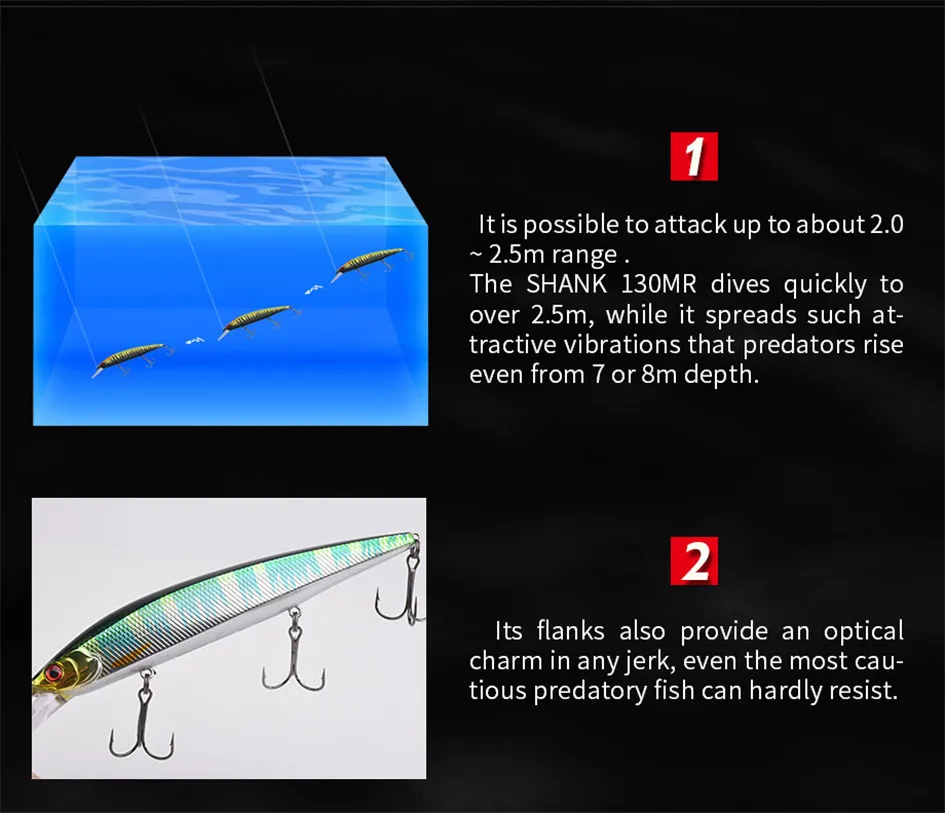 1

It is possible to attack up to about 2.0 ~ 2.5m range .
The SHANK 130MR dives quickly to over 2.5m, while it spreads such attractive vibrations that predators rise even from 7 or 8m depth.

2

Its flanks also provide an optical charm in any jerk, even the most cautious predatory fish can hardly resist.