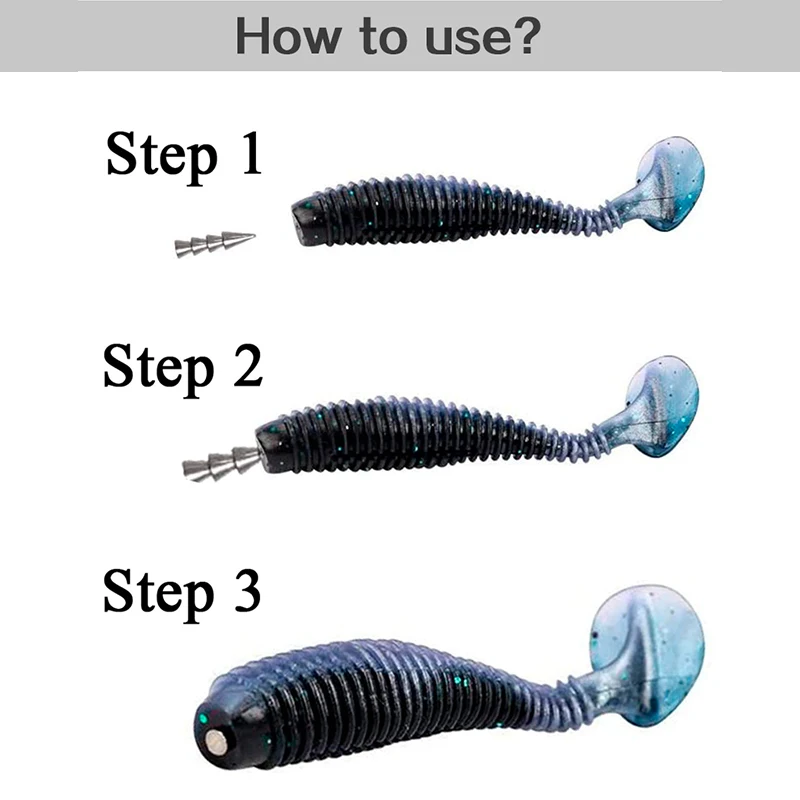 How to use?

Step 1

Step 2

Step 3