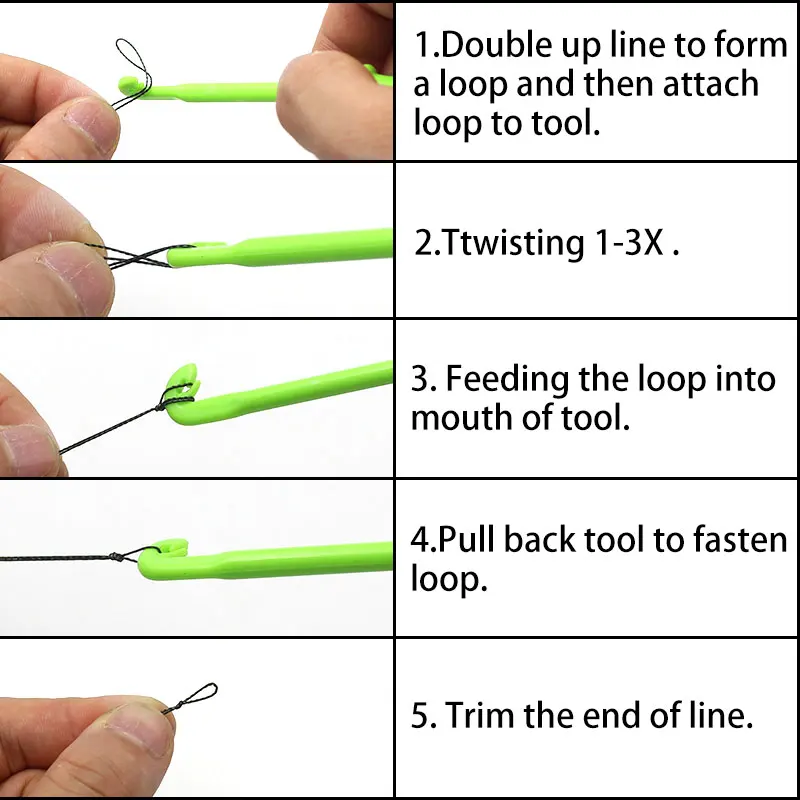 1.Double up line to form a loop and then attach loop to tool.

2.Ttwisting 1-3X .

3. Feeding the loop into mouth of tool.

4.Pull back tool to fasten loop.

5. Trim the end of line.