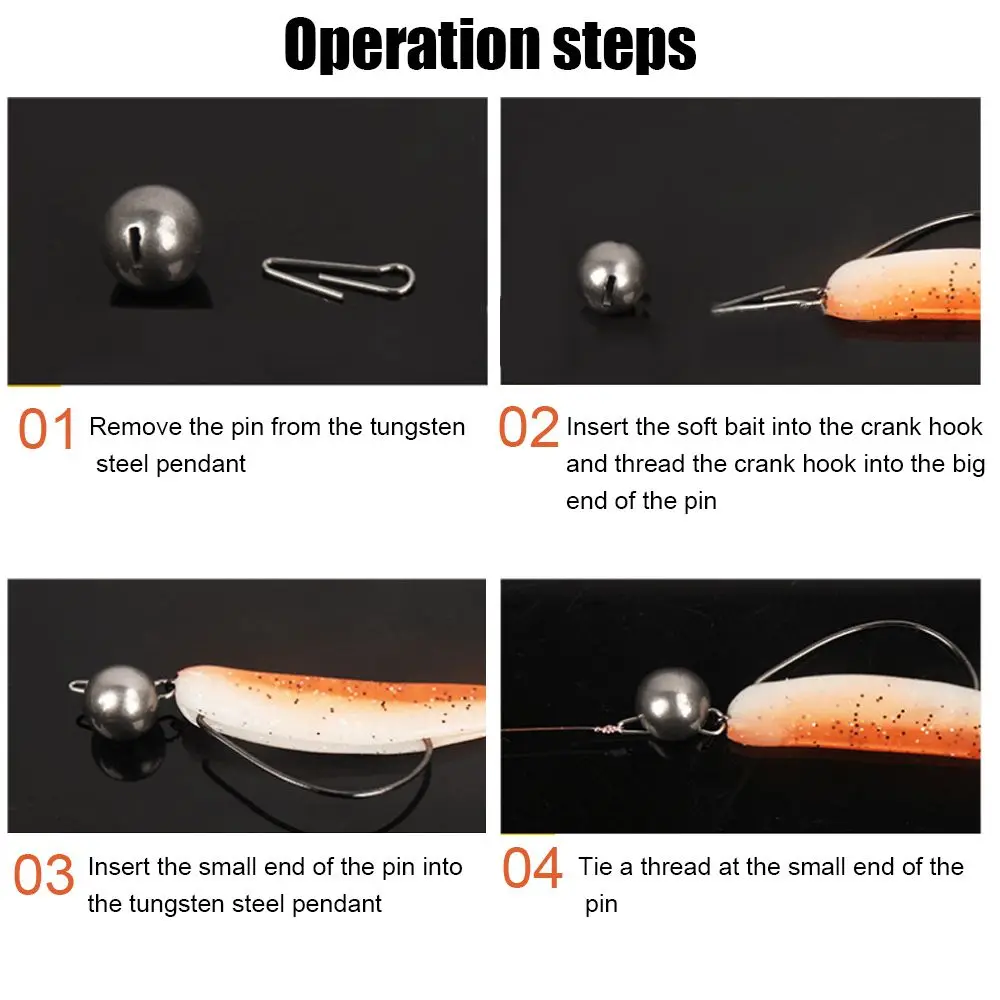 Operation steps

01 Remove the pin from the tungsten steel pendant

02 Insert the soft bait into the crank hook and thread the crank hook into the big end of the pin

03 Insert the small end of the pin into the tungsten steel pendant

04 Tie a thread at the small end of the pin