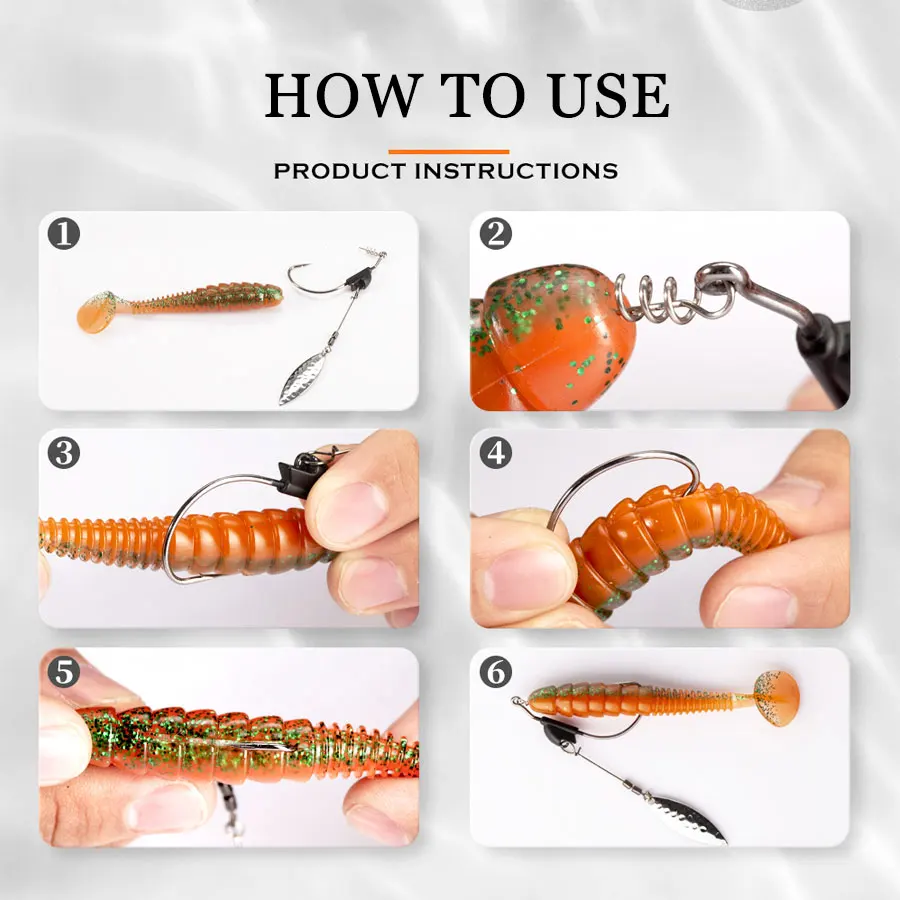 HOW TO USE

PRODUCT INSTRUCTIONS

1

2

3

4

5

6