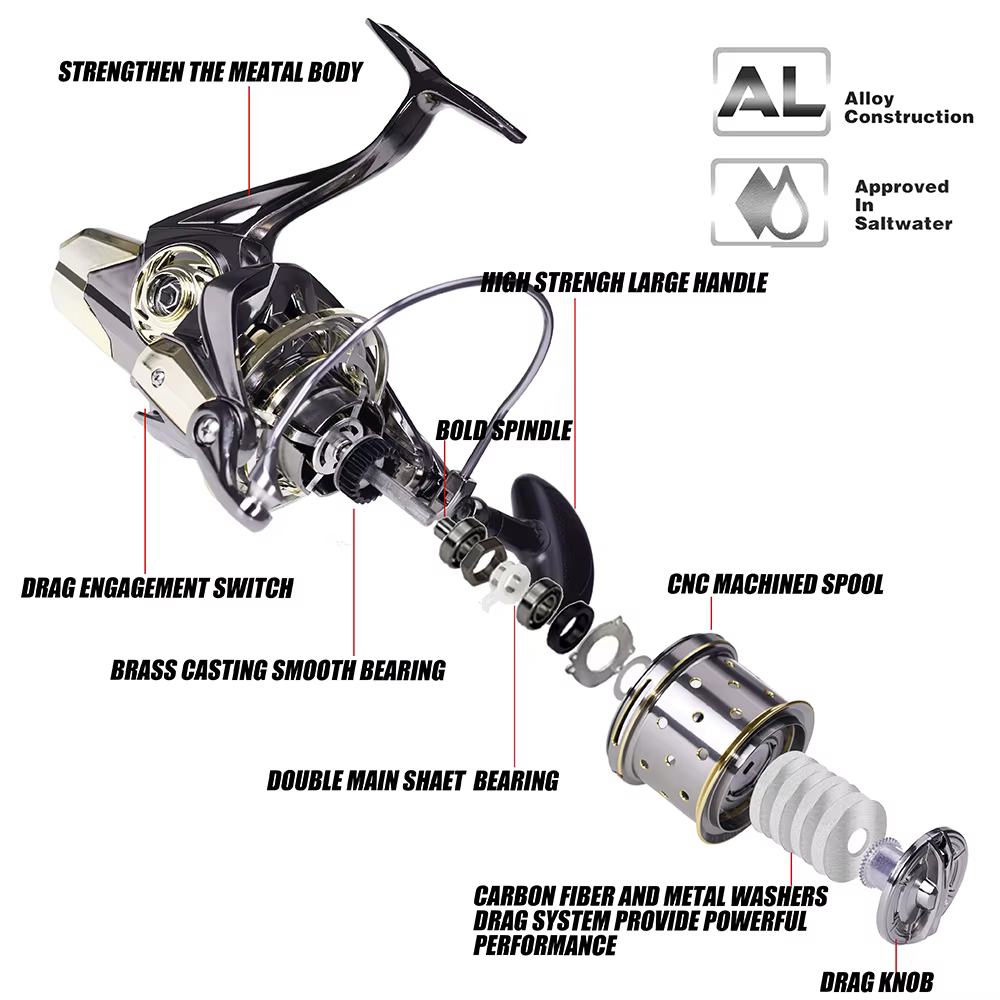 STRENGTHEN THE MEATAL BODY

AL
Alloy Construction

Approved In Saltwater

HIGH STRENGH LARGE HANDLE

BOLD SPINDLE

DRAG ENGAGEMENT SWITCH

CNC MACHINED SPOOL

BRASS CASTING SMOOTH BEARING

DOUBLE MAIN SHAET BEARING

CARBON FIBER AND METAL WASHERS DRAG SYSTEM PROVIDE POWERFUL PERFORMANCE

DRAG KNOB