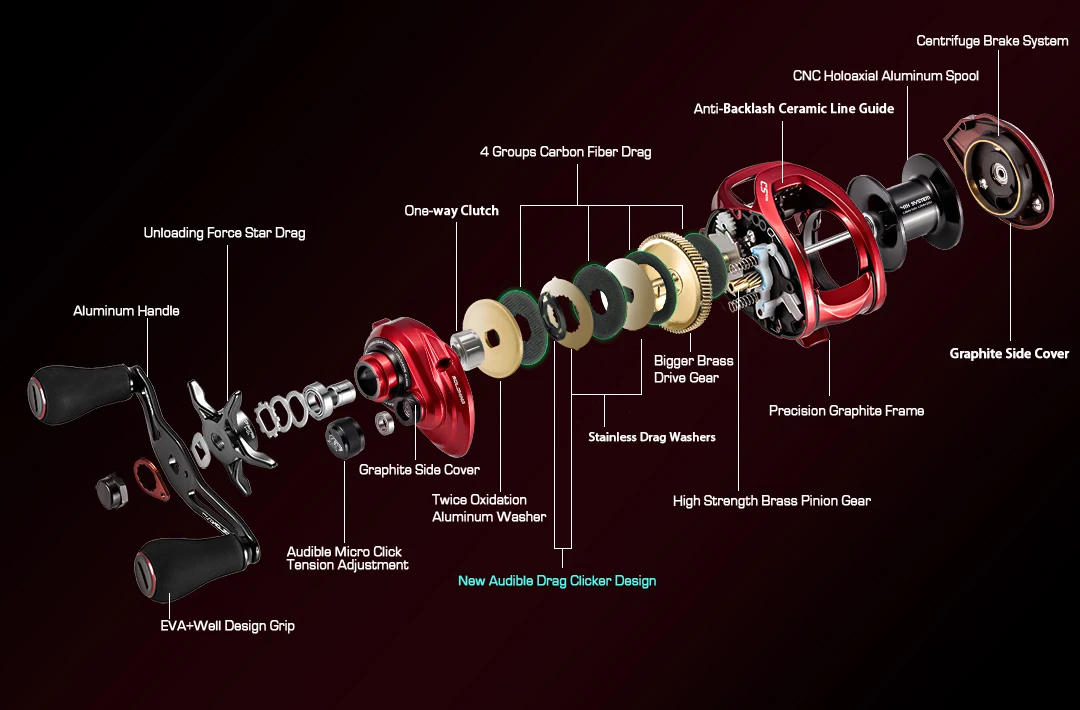 Centrifuge Brake System

CNC Holoaxial Aluminum Spool

Anti-Backlash Ceramic Line Guide

4 Groups Carbon Fiber Drag

One-way Clutch

Unloading Force Star Drag

Aluminum Handle

Graphite Side Cover

Bigger Brass Drive Gear

Precision Graphite Frame

Stainless Drag Washers

Graphite Side Cover

Twice Oxidation Aluminum Washer

High Strength Brass Pinion Gear

Audible Micro Click Tension Adjustment

New Audible Drag Clicker Design

EVA+Well Design Grip