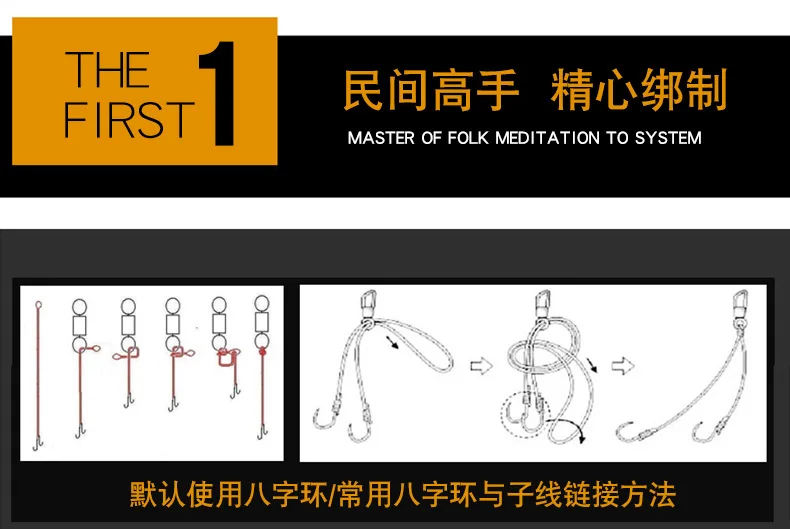 THE FIRST 1

民间高手 精心绑制

MASTER OF FOLK MEDITATION TO SYSTEM

默认使用八字环/常用八字环与子线链接方法