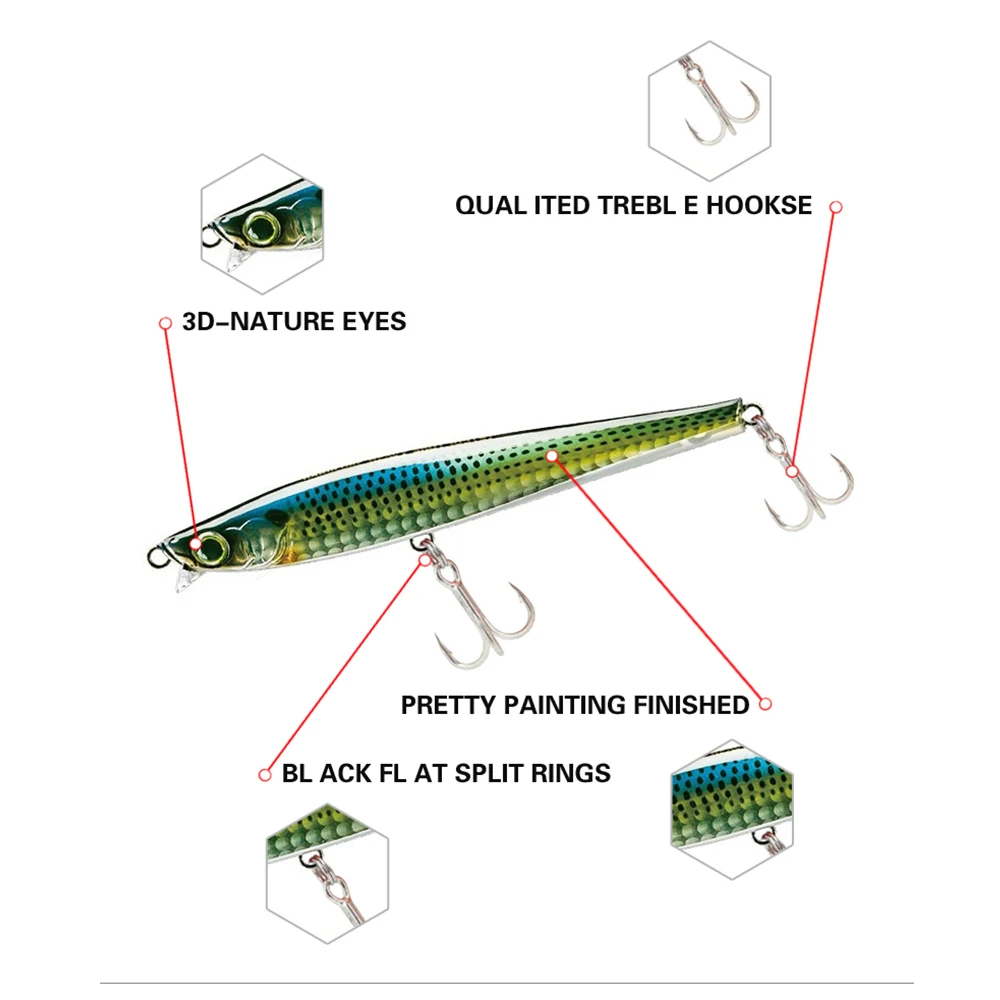 QUAL ITED TREBL E HOOKSE

3D-NATURE EYES

PRETTY PAINTING FINISHED

BL ACK FL AT SPLIT RINGS