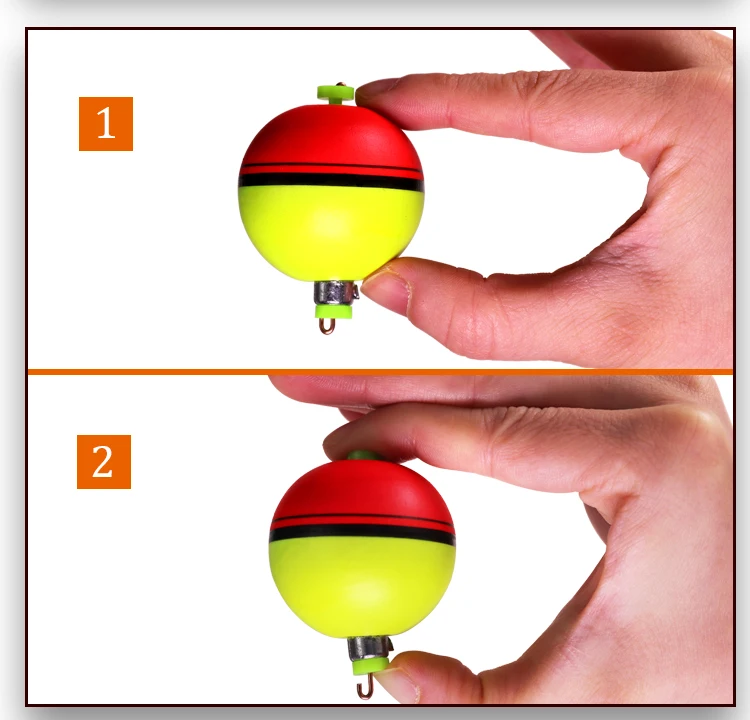 1

2