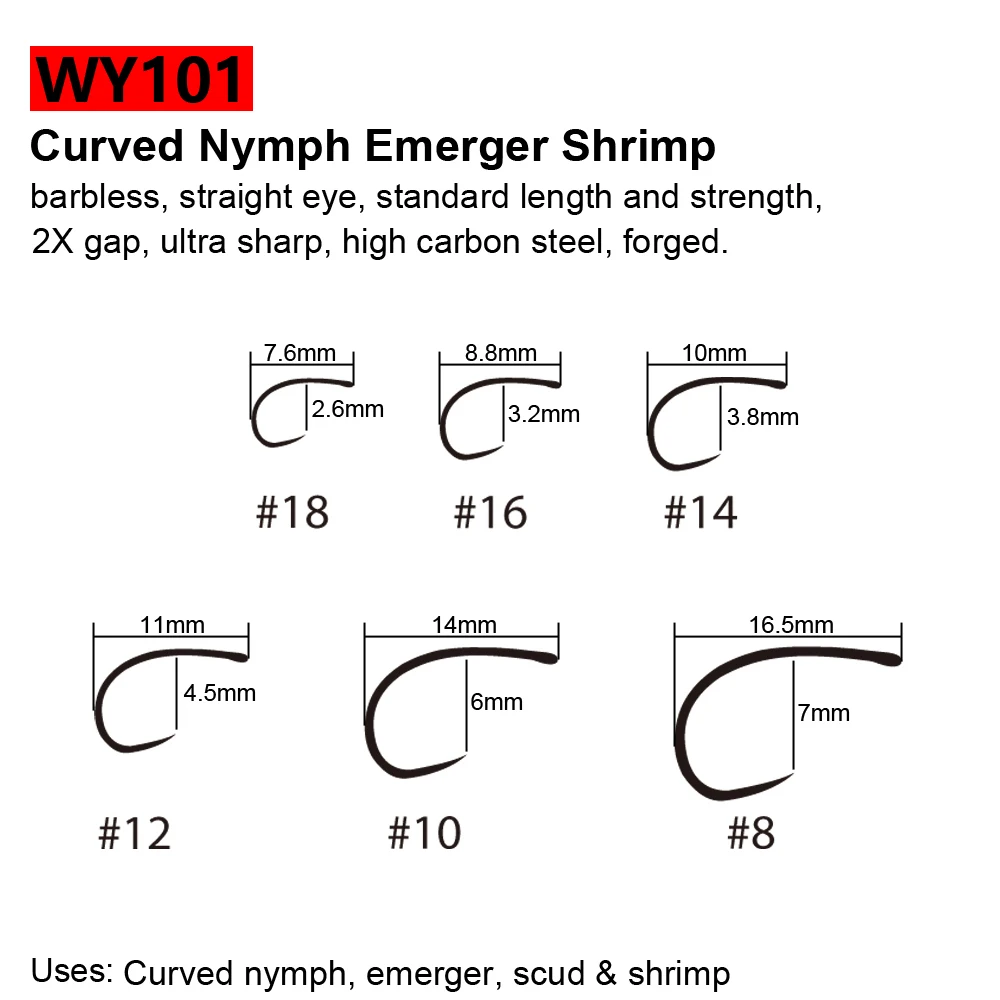 WY101

Curved Nymph Emerger Shrimp

barbless, straight eye, standard length and strength, 2X gap, ultra sharp, high carbon steel, forged.

7.6mm
2.6mm
#18

8.8mm
3.2mm
#16

10mm
3.8mm
#14

11mm
4.5mm
#12

14mm
6mm
#10

16.5mm
7mm
#8

Uses: Curved nymph, emerger, scud & shrimp