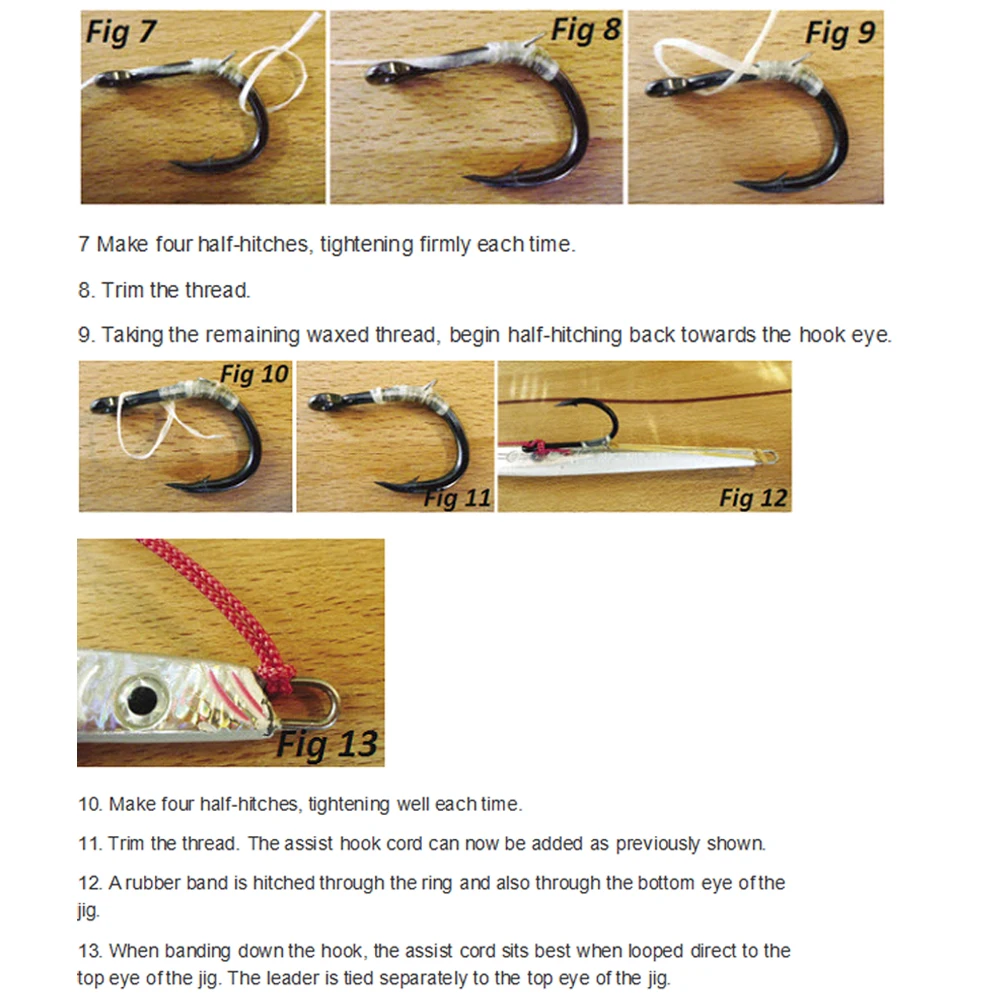 Fig 7

Fig 8

Fig 9

7 Make four half-hitches, tightening firmly each time.

8. Trim the thread.

9. Taking the remaining waxed thread, begin half-hitching back towards the hook eye.

Fig 10

Fig 11

Fig 12

Fig 13

10. Make four half-hitches, tightening well each time.

11. Trim the thread. The assist hook cord can now be added as previously shown.

12. A rubber band is hitched through the ring and also through the bottom eye of the jig.

13. When banding down the hook, the assist cord sits best when looped direct to the top eye of the jig. The leader is tied separately to the top eye of the jig.