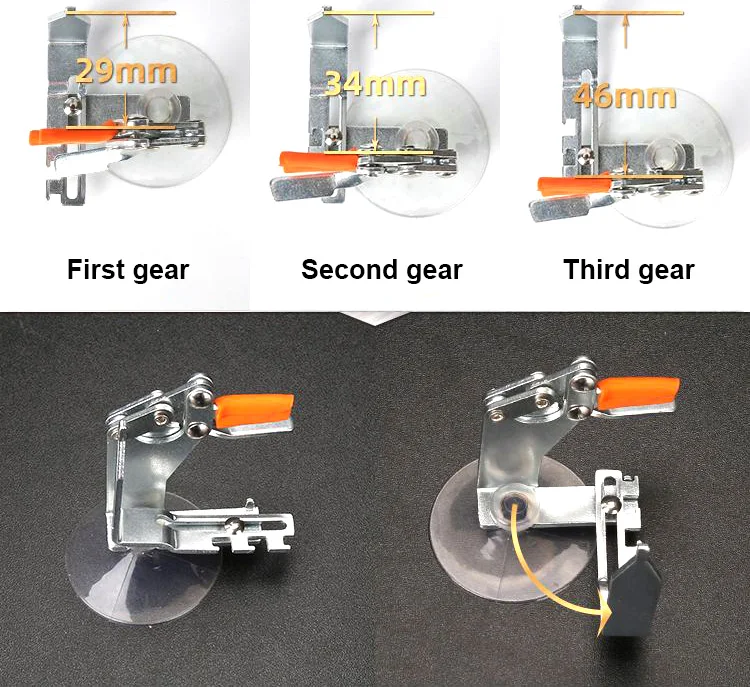 29mm

34mm

46mm

First gear

Second gear

Third gear