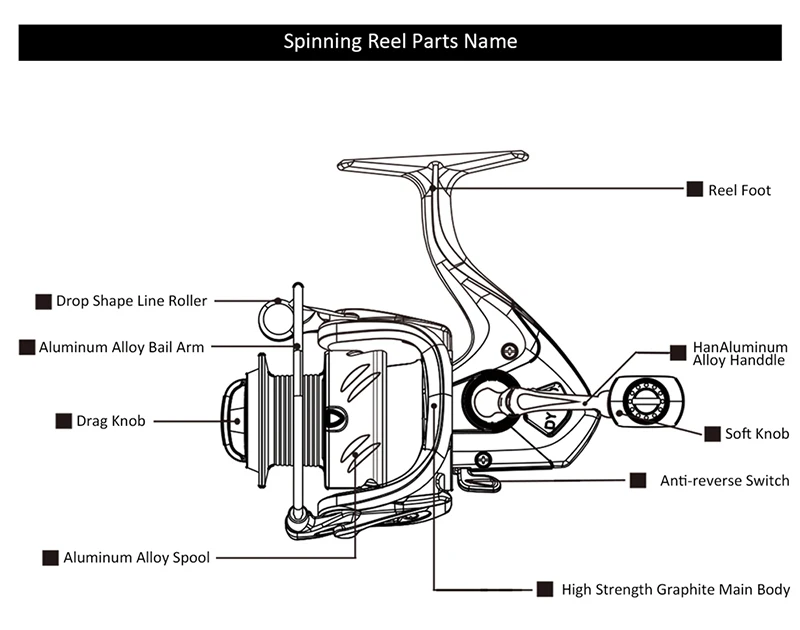 Spinning Reel Parts Name

Reel Foot

Drop Shape Line Roller

Aluminum Alloy Bail Arm

HanAluminum Alloy Handdle

Drag Knob

DY

Soft Knob

Anti-reverse Switch

Aluminum Alloy Spool

High Strength Graphite Main Body