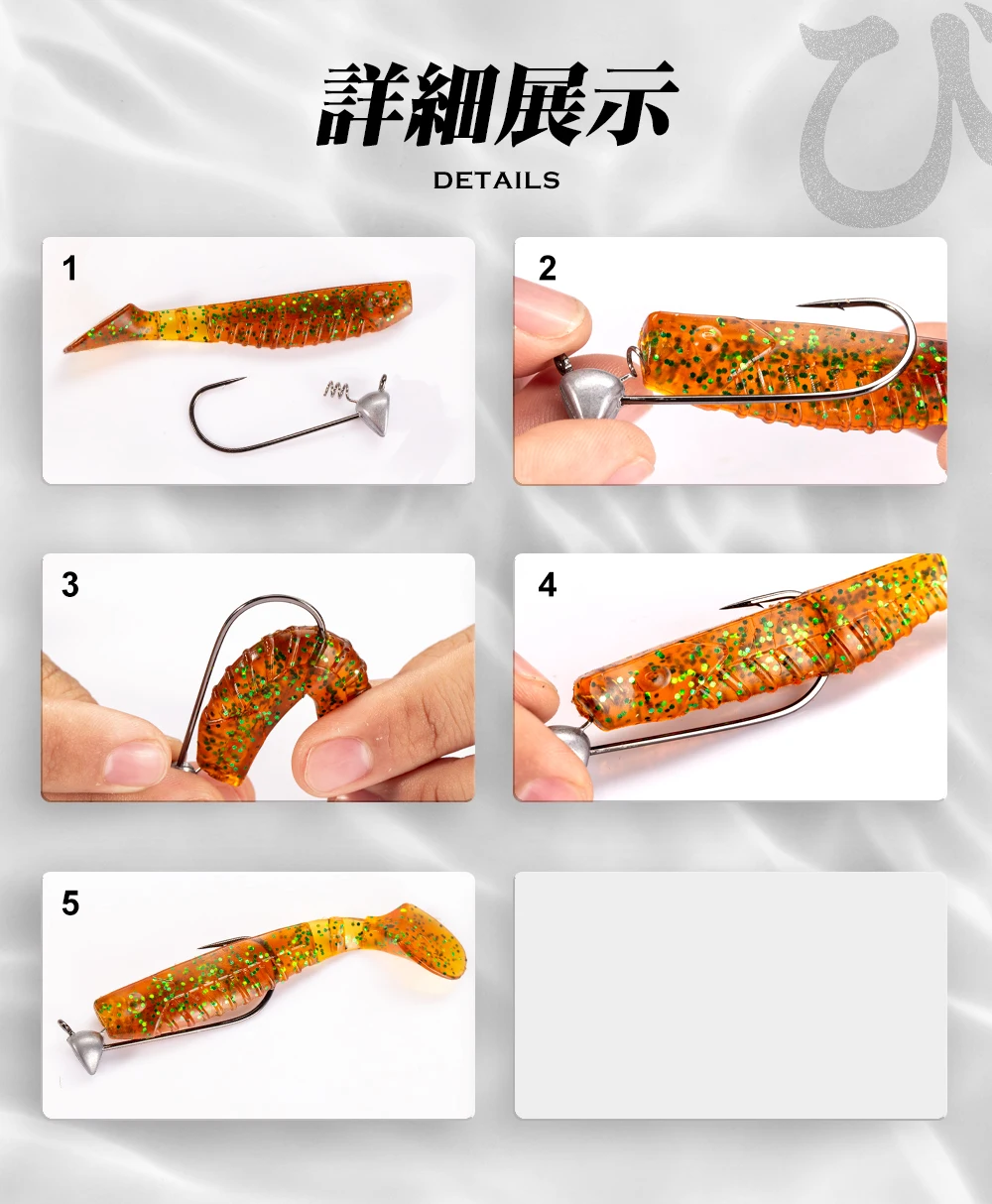 詳細展示

DETAILS

び

1

2

3

4

5