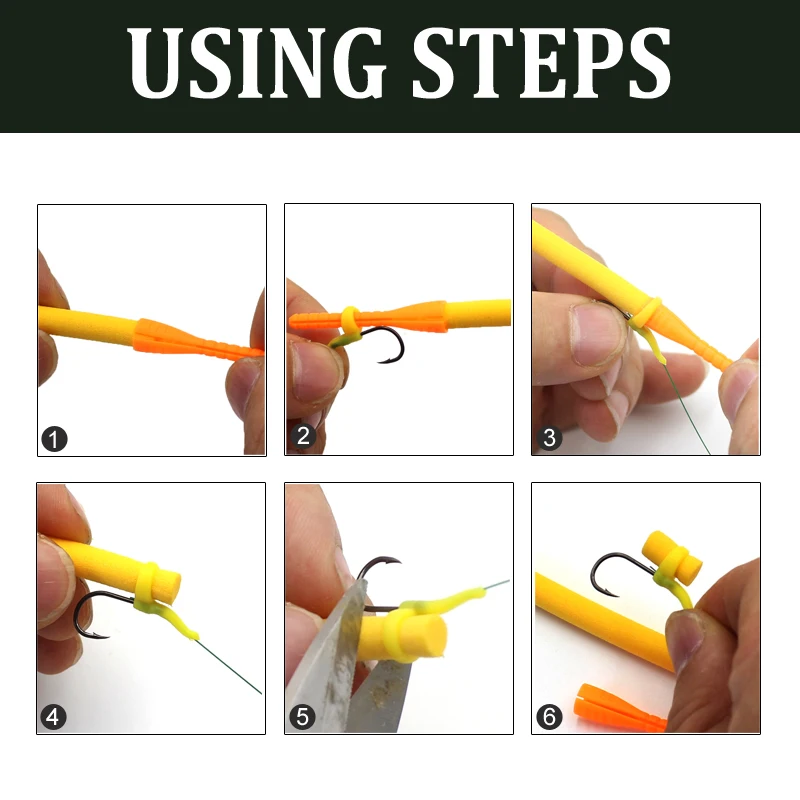 USING STEPS

1

2

3

4

5

6