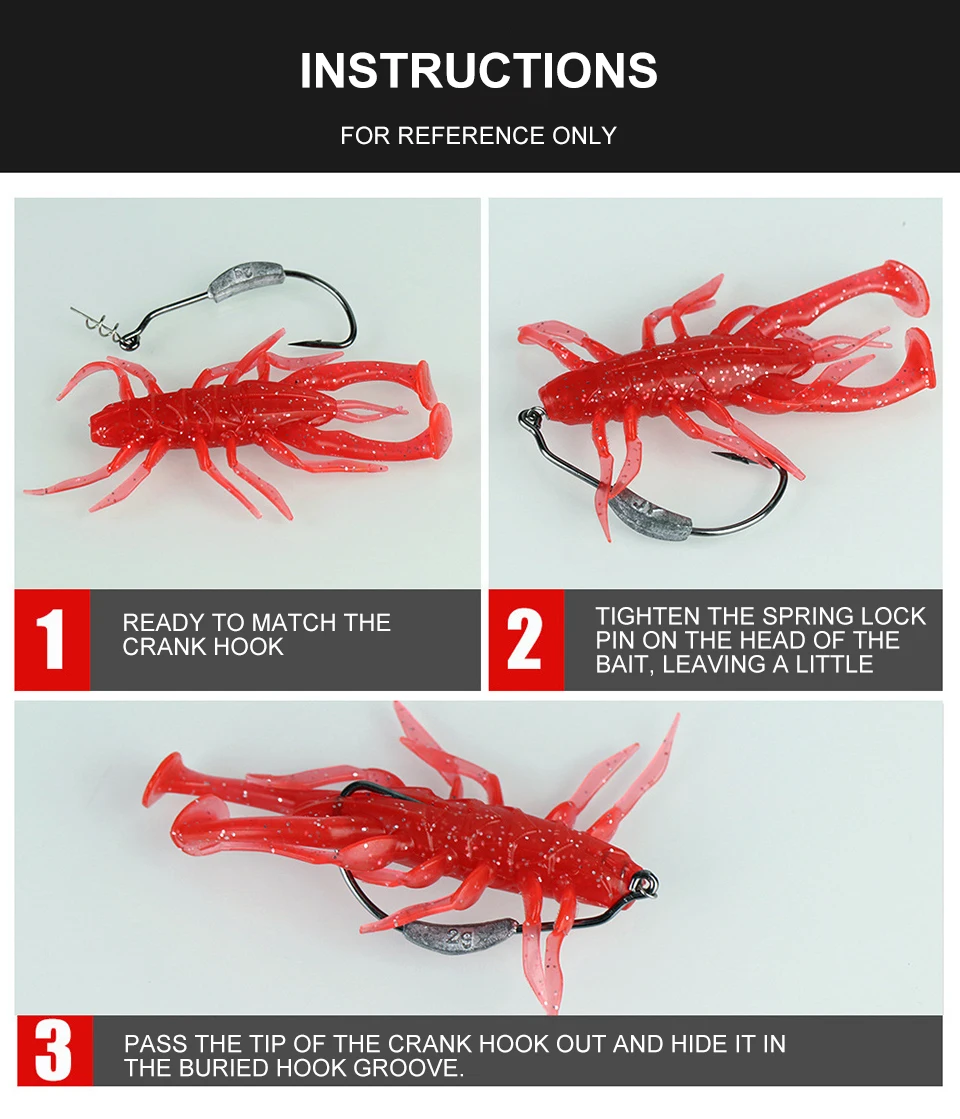 INSTRUCTIONS

FOR REFERENCE ONLY

1

READY TO MATCH THE CRANK HOOK

2

TIGHTEN THE SPRING LOCK PIN ON THE HEAD OF THE BAIT, LEAVING A LITTLE

2g

3

PASS THE TIP OF THE CRANK HOOK OUT AND HIDE IT IN THE BURIED HOOK GROOVE.