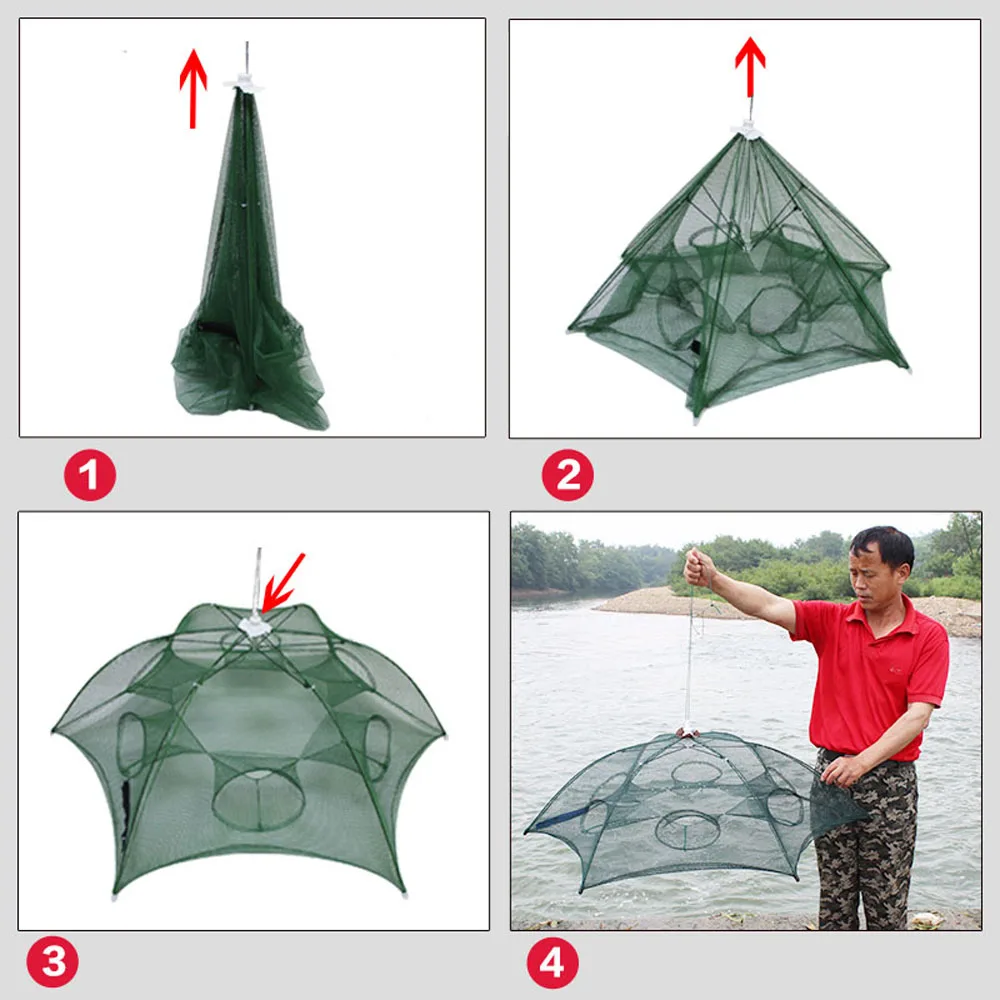 1

2

3

4