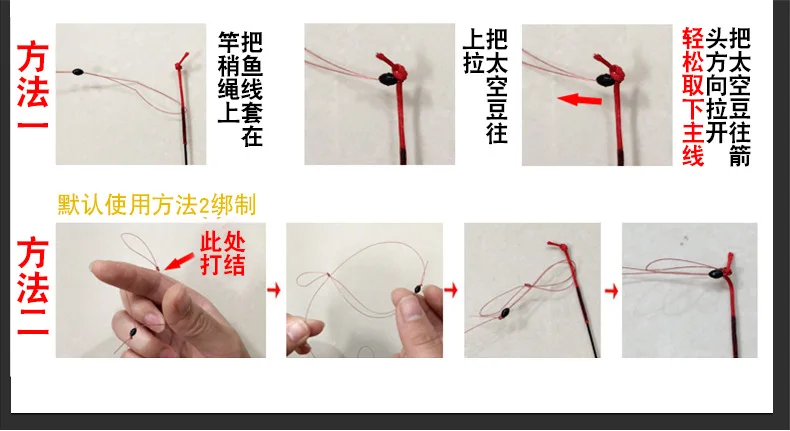 方法一

把鱼线套在竿稍绳上

把太空豆往上拉

把太空豆往箭头方向拉开轻松取下主线

默认使用方法2绑制

方法二

此处打结