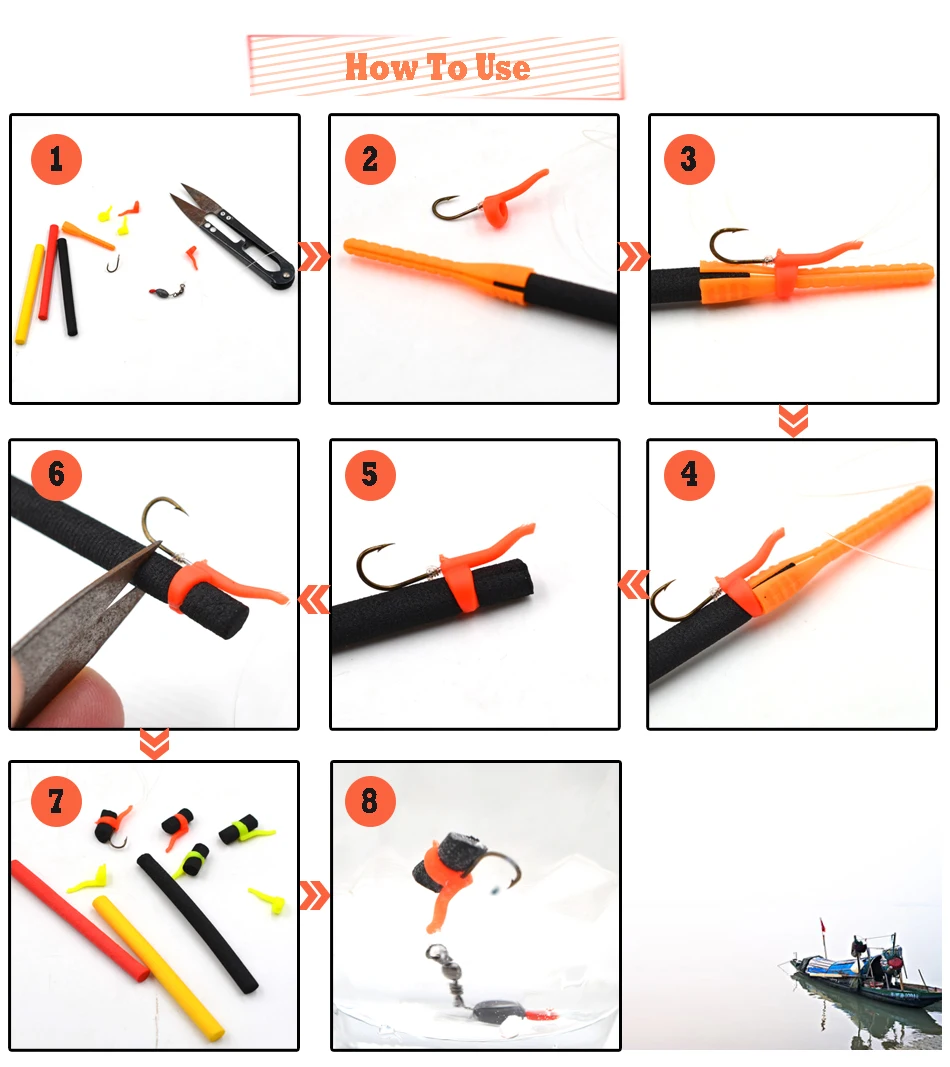 How To Use

1

2

3

6

5

4

7

8