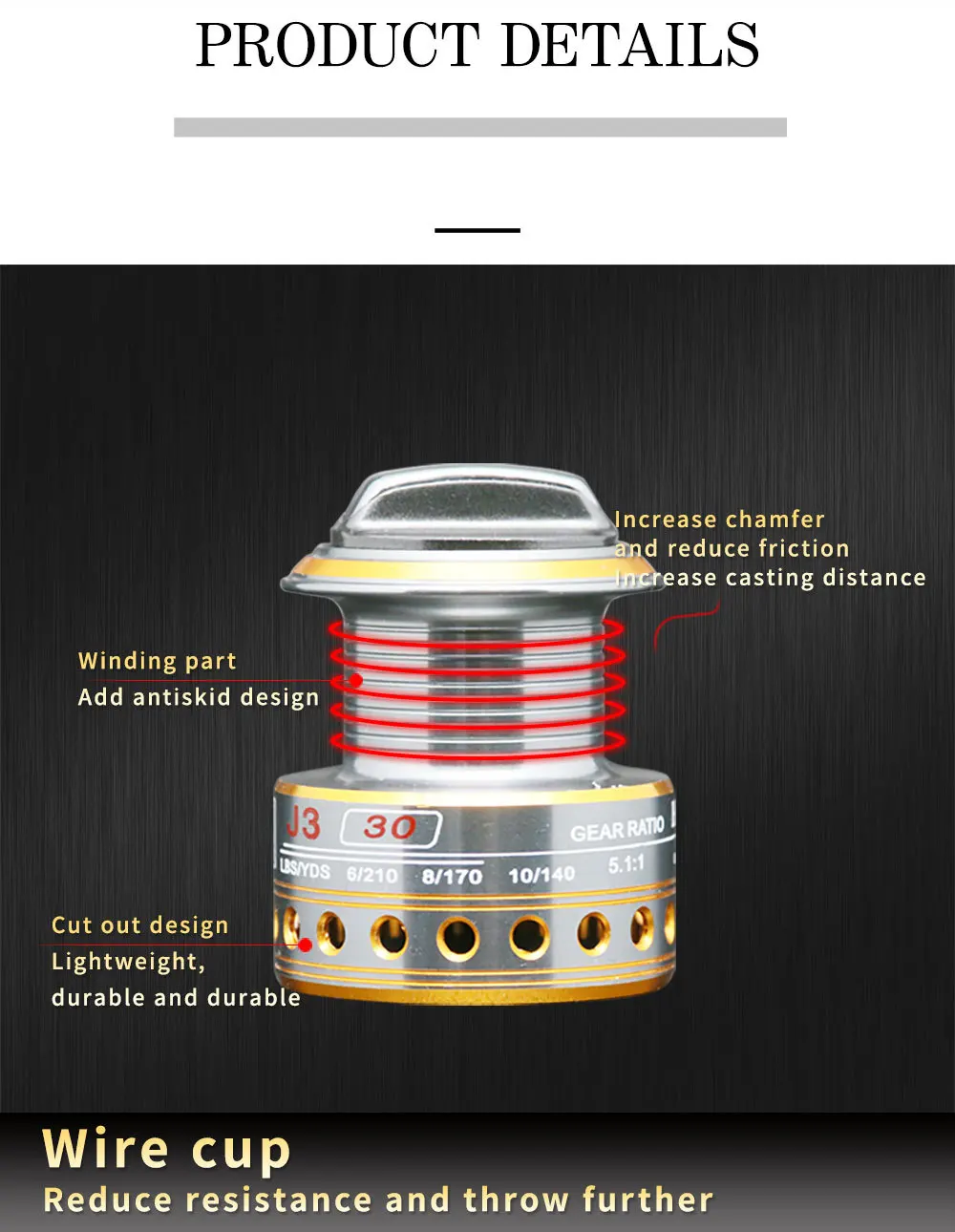 PRODUCT DETAILS

Increase chamfer
and reduce friction
Increase casting distance

Winding part
Add antiskid design

J3 30
GEAR RATIO
LBS/YDS 6/210 8/170 10/140 5.1:1

Cut out design
Lightweight,
durable and durable

Wire cup
Reduce resistance and throw further