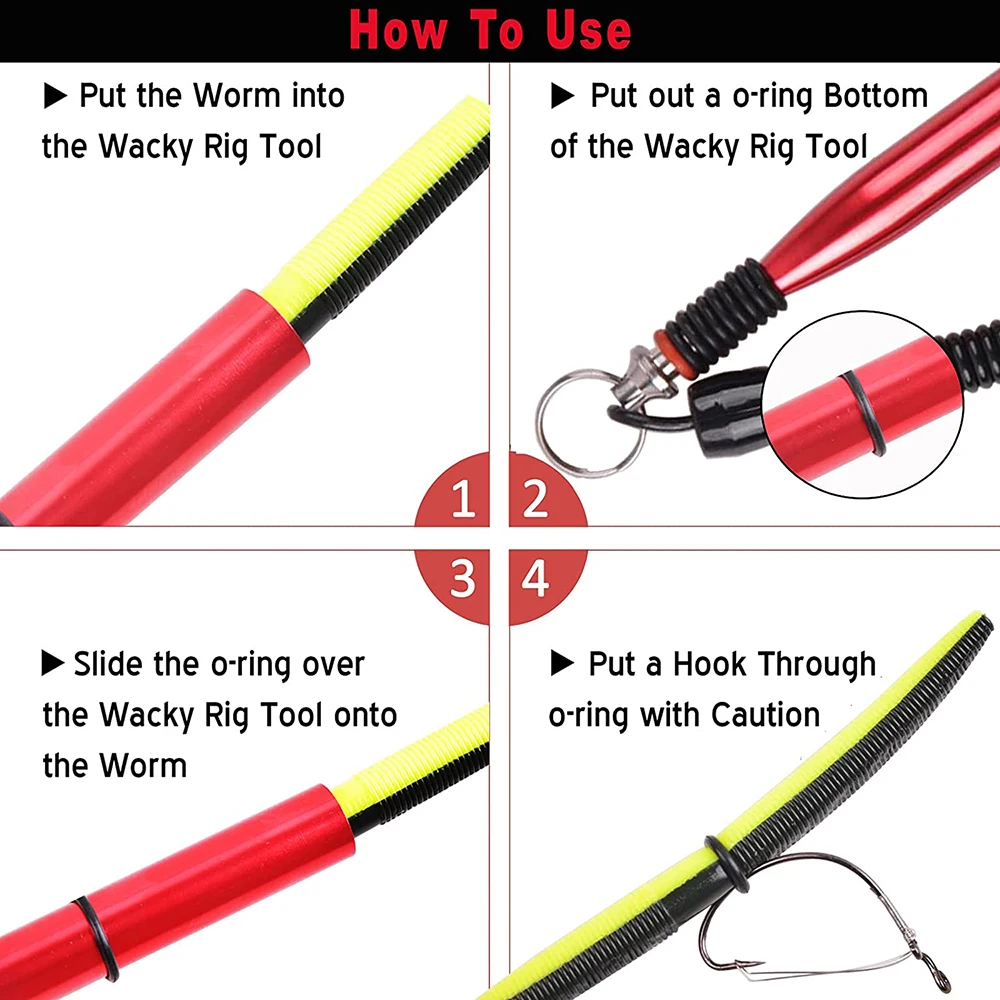 How To Use

▶ Put the Worm into the Wacky Rig Tool

▶ Put out a o-ring Bottom of the Wacky Rig Tool

1

2

3

4

▶ Slide the o-ring over the Wacky Rig Tool onto the Worm

▶ Put a Hook Through o-ring with Caution