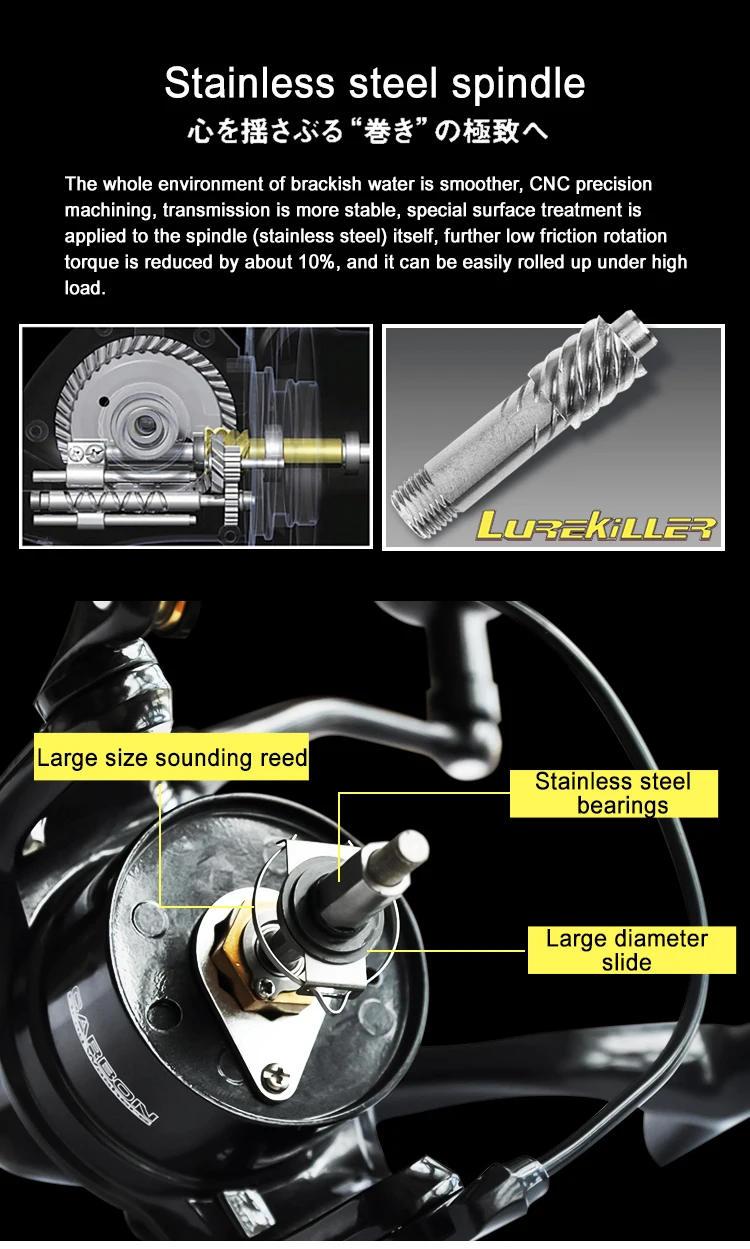 Stainless steel spindle
心を揺さぶる“巻き”の極致へ

The whole environment of brackish water is smoother, CNC precision machining, transmission is more stable, special surface treatment is applied to the spindle (stainless steel) itself, further low friction rotation torque is reduced by about 10%, and it can be easily rolled up under high load.

LUREKILLER

Large size sounding reed

Stainless steel bearings

Large diameter slide

CARBON