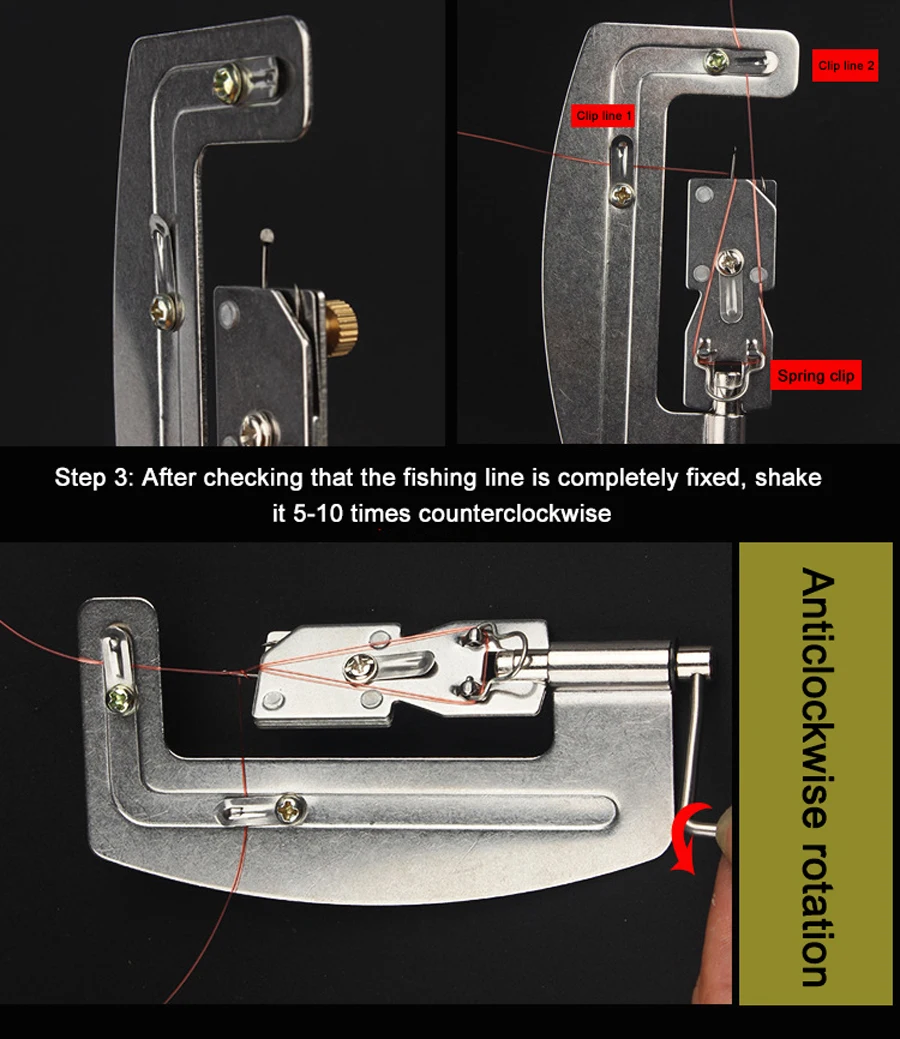 Clip line 2

Clip line 1

Spring clip

Step 3: After checking that the fishing line is completely fixed, shake it 5-10 times counterclockwise

Anticlockwise rotation