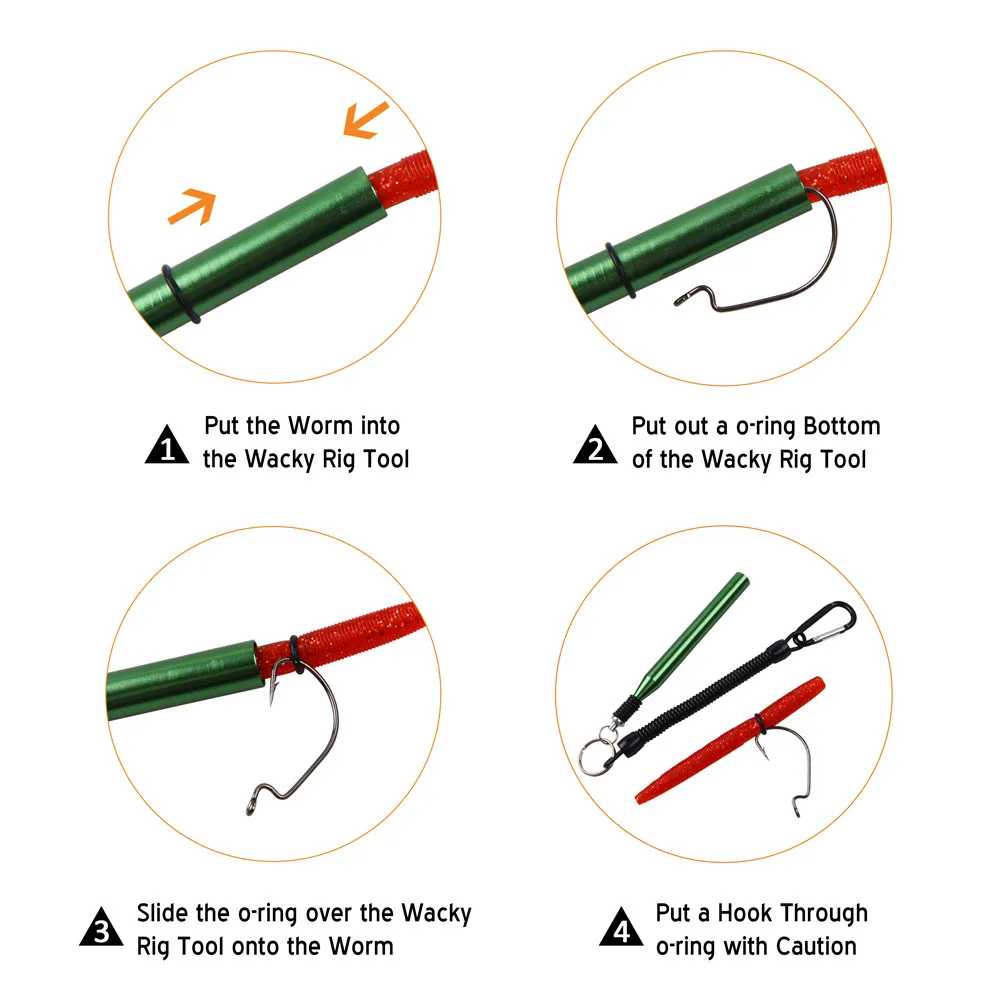 1 Put the Worm into the Wacky Rig Tool

2 Put out a o-ring Bottom of the Wacky Rig Tool

3 Slide the o-ring over the Wacky Rig Tool onto the Worm

4 Put a Hook Through o-ring with Caution