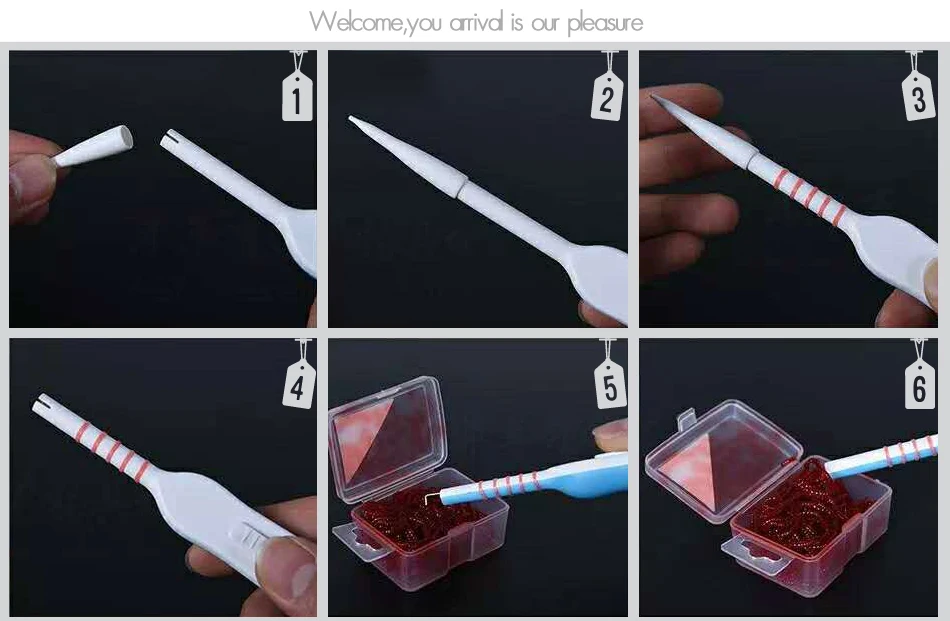 Welcome,you arrival is our pleasure

1

2

3

4

5

6