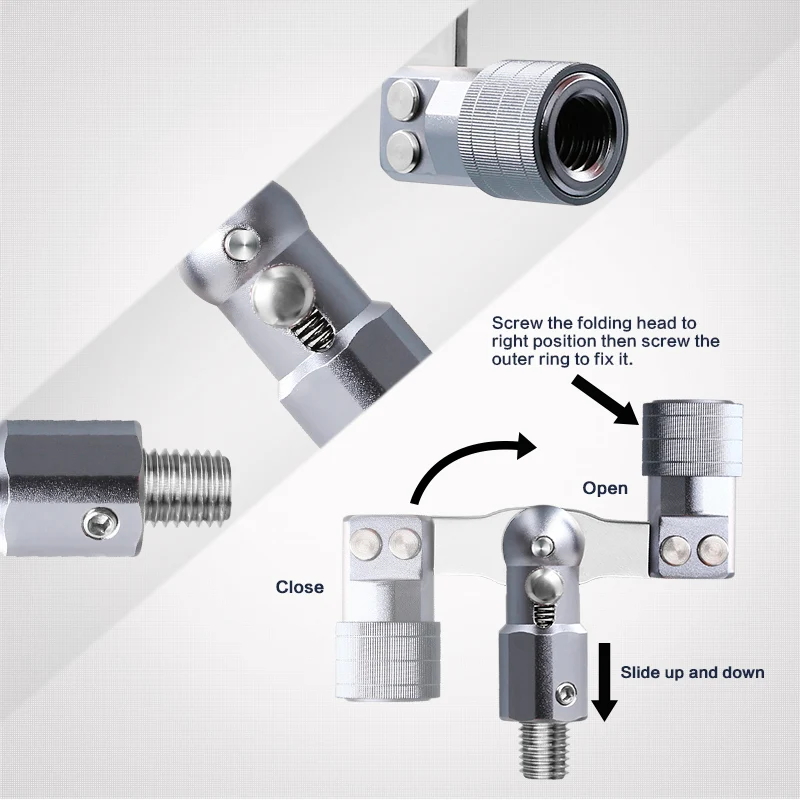 Screw the folding head to right position then screw the outer ring to fix it.

Open

Close

Slide up and down