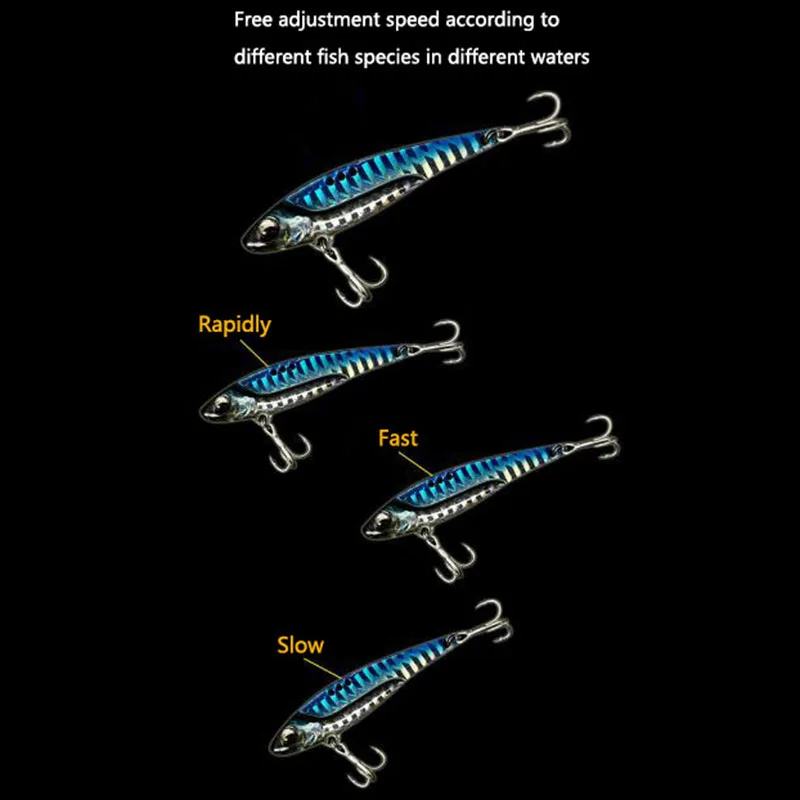 Free adjustment speed according to different fish species in different waters

Rapidly

Fast

Slow