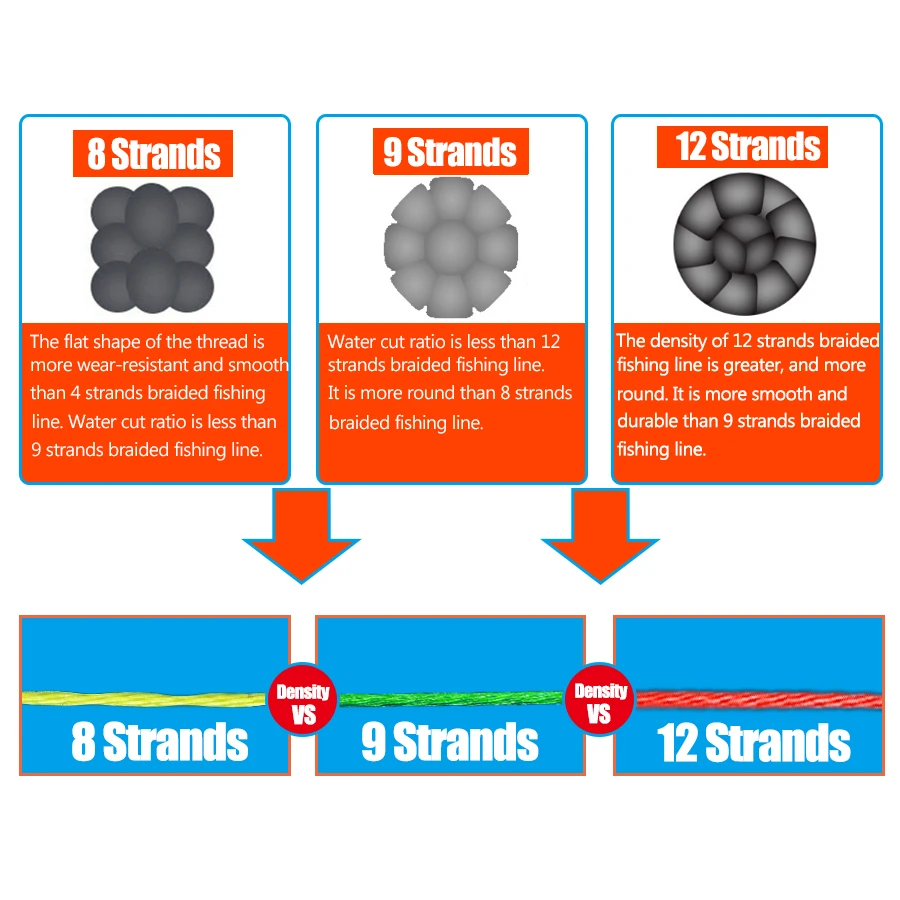 8 Strands

The flat shape of the thread is more wear-resistant and smooth than 4 strands braided fishing line. Water cut ratio is less than 9 strands braided fishing line.

9 Strands

Water cut ratio is less than 12 strands braided fishing line.
It is more round than 8 strands braided fishing line.

12 Strands

The density of 12 strands braided fishing line is greater, and more round. It is more smooth and durable than 9 strands braided fishing line.

8 Strands

Density VS

9 Strands

Density VS

12 Strands