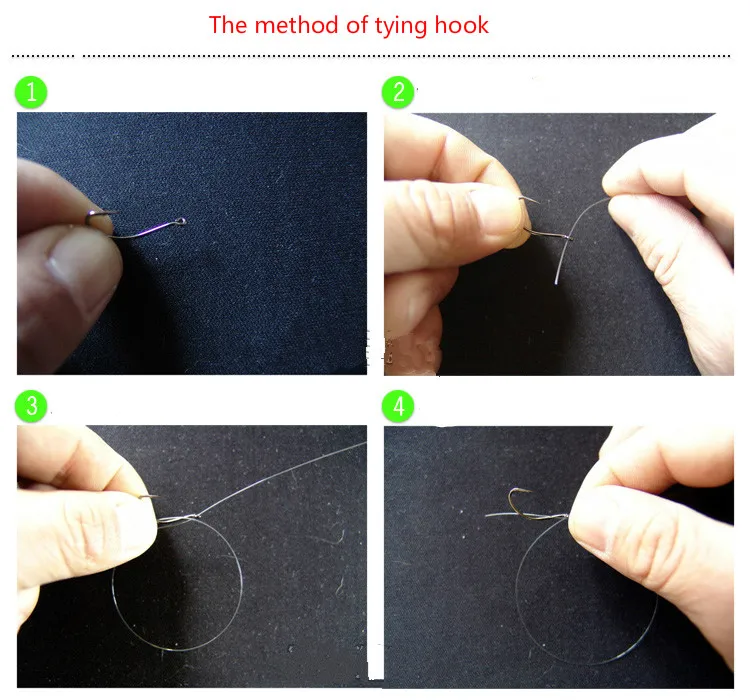 The method of tying hook

1

2

3

4