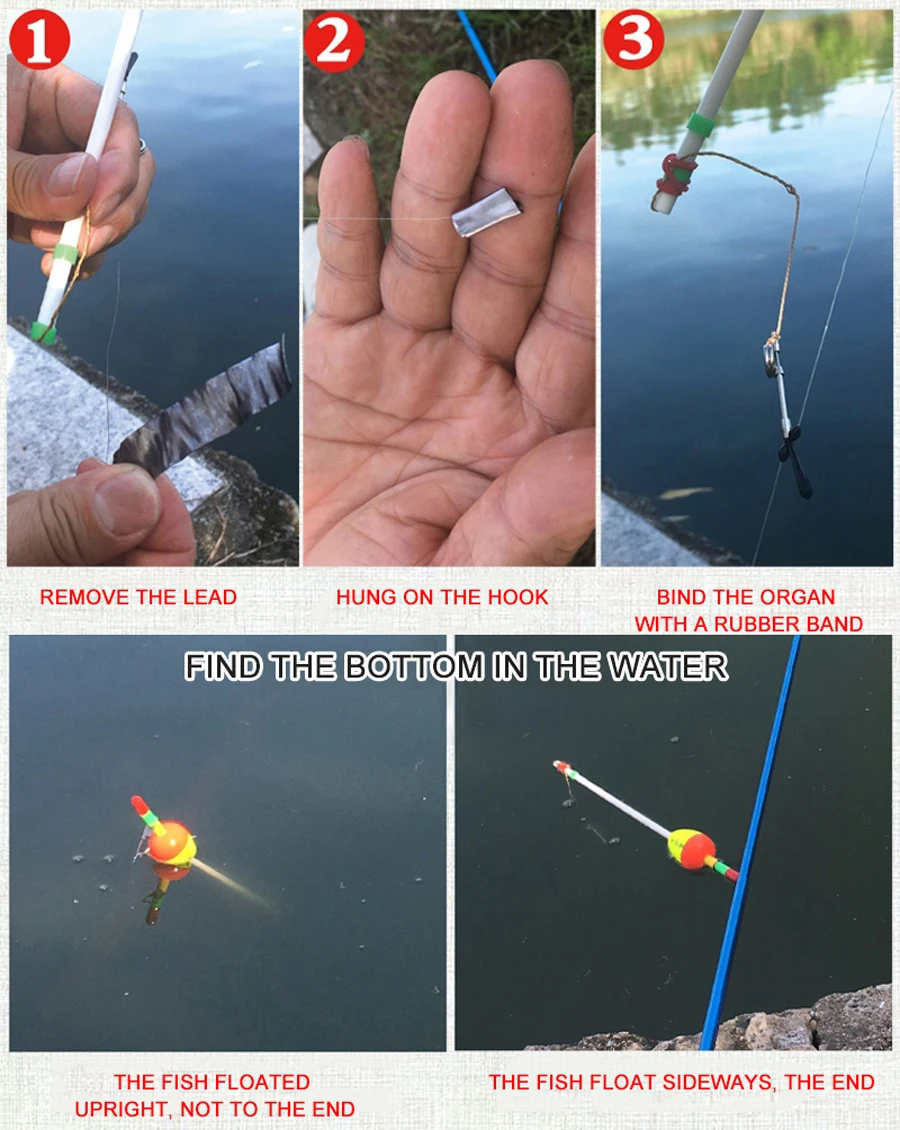 1

2

3

REMOVE THE LEAD

HUNG ON THE HOOK

BIND THE ORGAN WITH A RUBBER BAND

FIND THE BOTTOM IN THE WATER

THE FISH FLOATED UPRIGHT, NOT TO THE END

THE FISH FLOAT SIDEWAYS, THE END