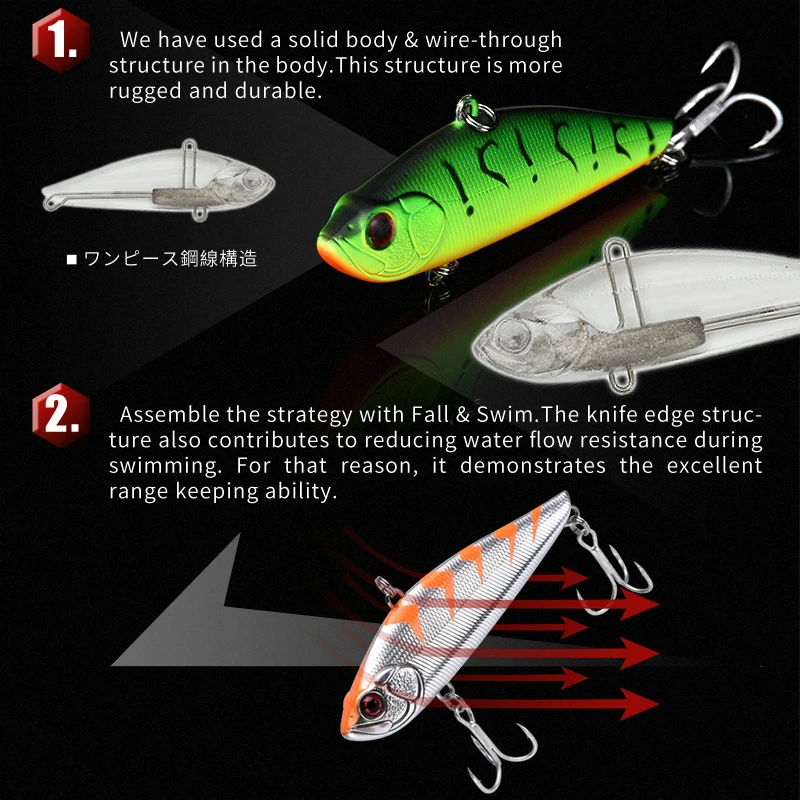 1. We have used a solid body & wire-through structure in the body.This structure is more rugged and durable.

■ ワンピース鋼線構造

2. Assemble the strategy with Fall & Swim.The knife edge structure also contributes to reducing water flow resistance during swimming. For that reason, it demonstrates the excellent range keeping ability.