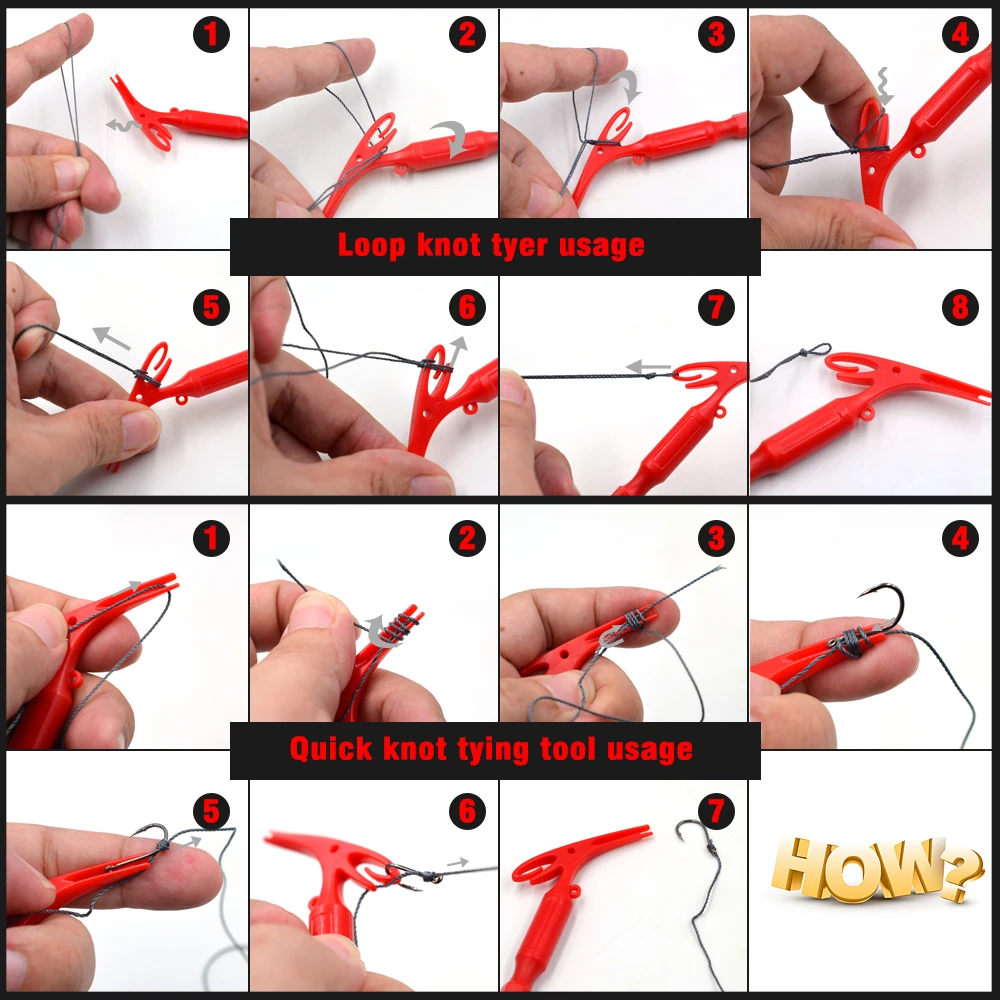 1
2
3
4
Loop knot tyer usage
5
6
7
8
1
2
3
4
Quick knot tying tool usage
5
6
7
HOW?