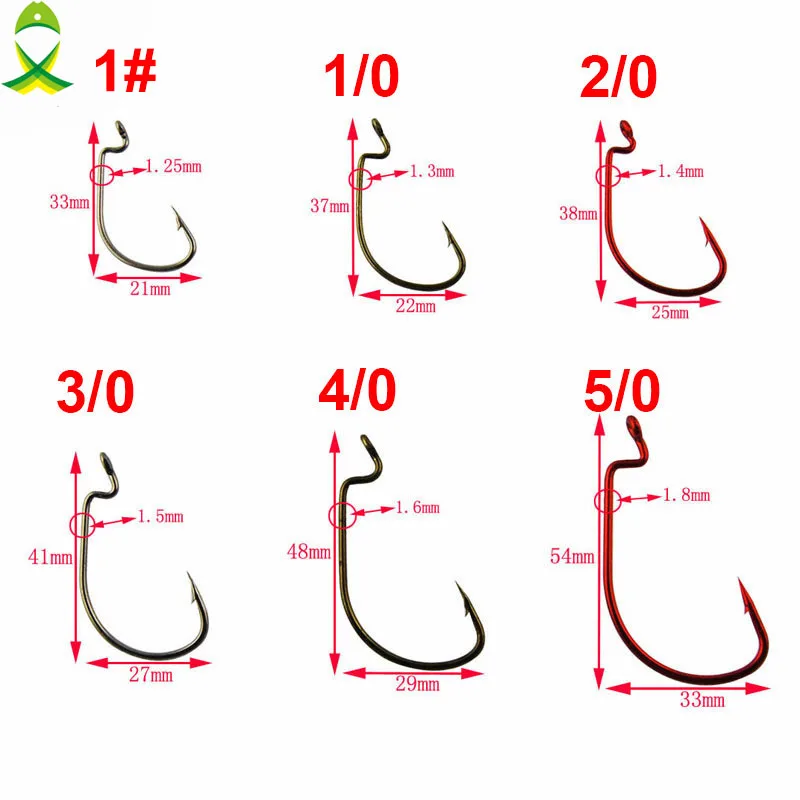 1#

1.25mm

33mm

21mm

1/0

1.3mm

37mm

22mm

2/0

1.4mm

38mm

25mm

3/0

1.5mm

41mm

27mm

4/0

1.6mm

48mm

29mm

5/0

1.8mm

54mm

33mm