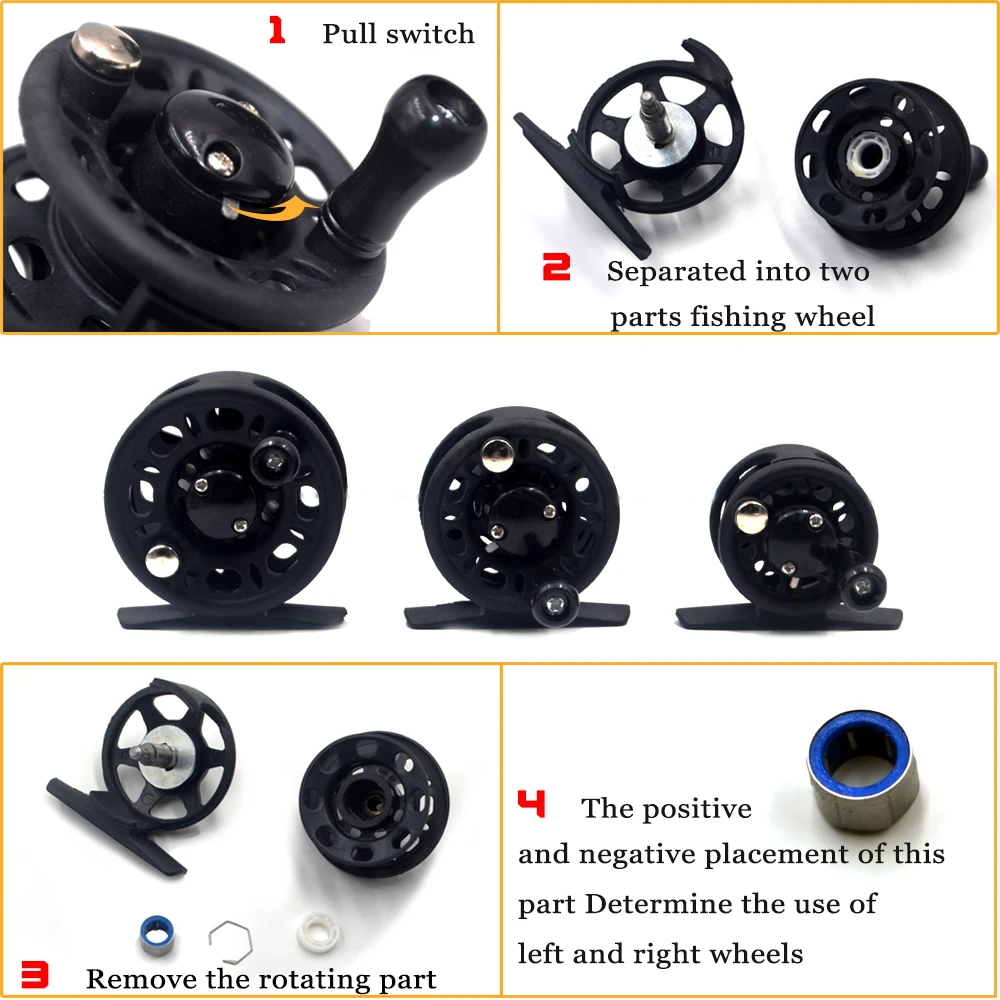 1 Pull switch

2 Separated into two parts fishing wheel

3 Remove the rotating part

4 The positive and negative placement of this part Determine the use of left and right wheels