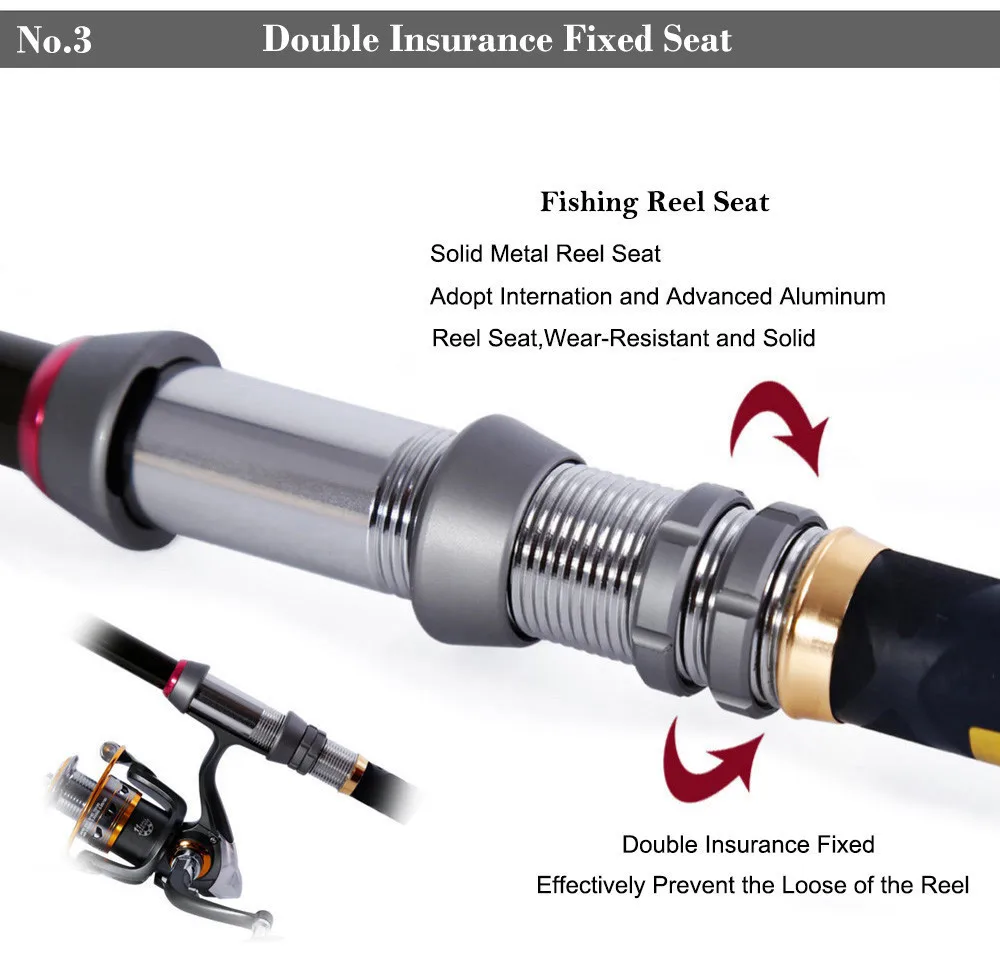 No.3 Double Insurance Fixed Seat

Fishing Reel Seat

Solid Metal Reel Seat

Adopt Internation and Advanced Aluminum Reel Seat,Wear-Resistant and Solid

Double Insurance Fixed

Effectively Prevent the Loose of the Reel