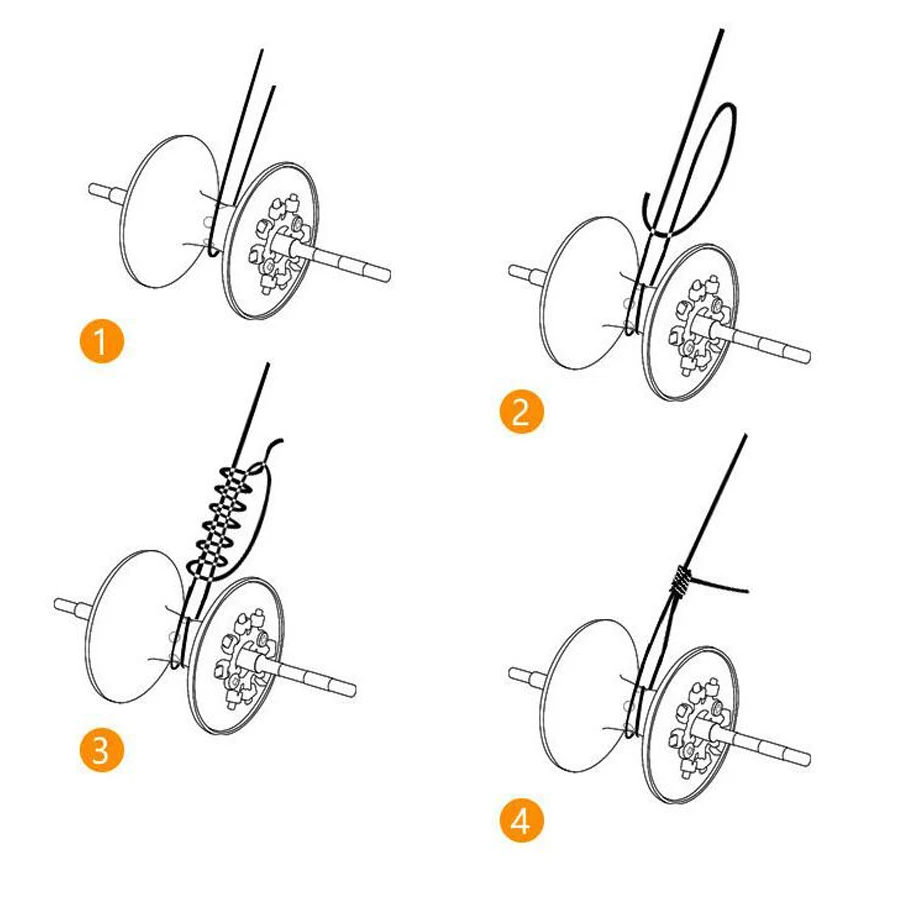 1

2

3

4