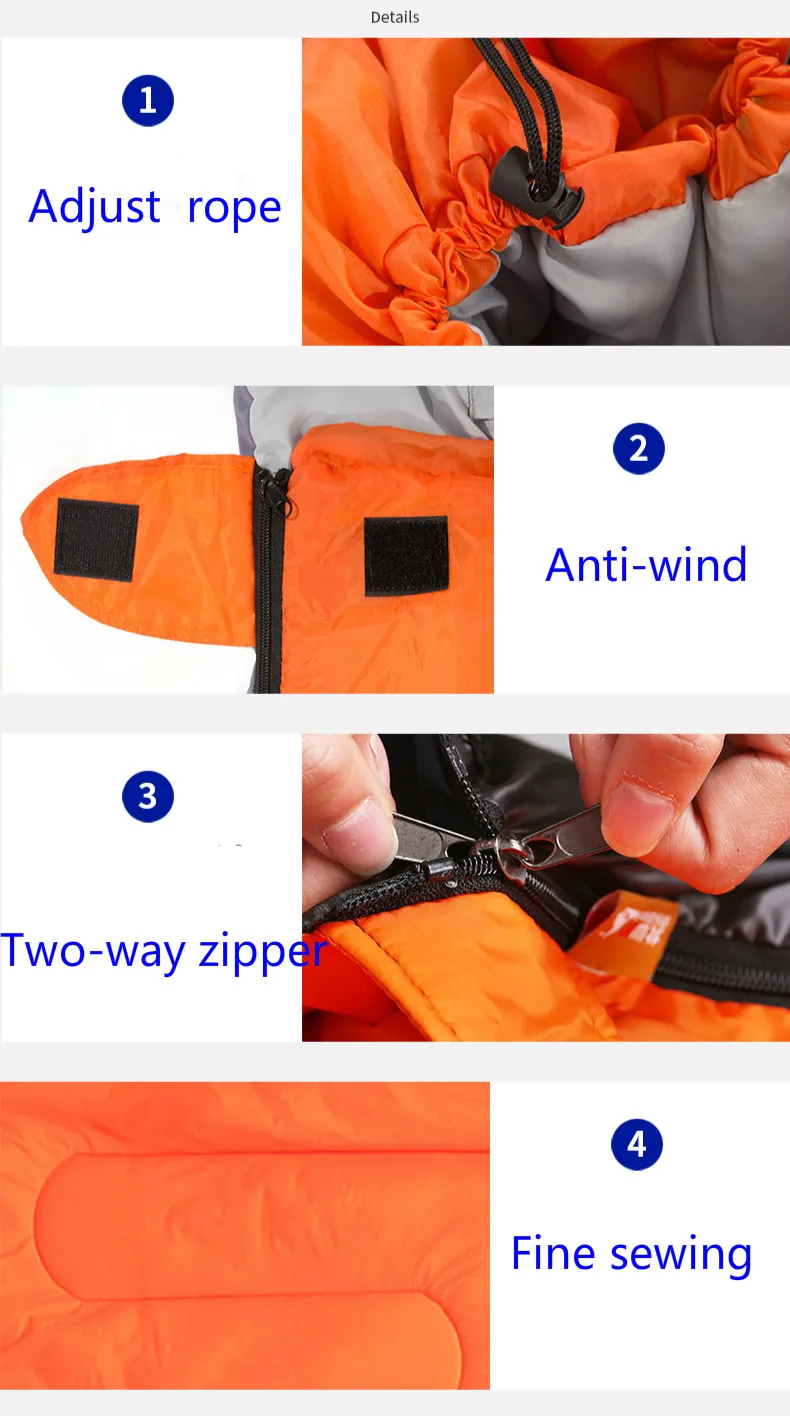 Details

1

Adjust rope

2

Anti-wind

3

Two-way zipper

4

Fine sewing