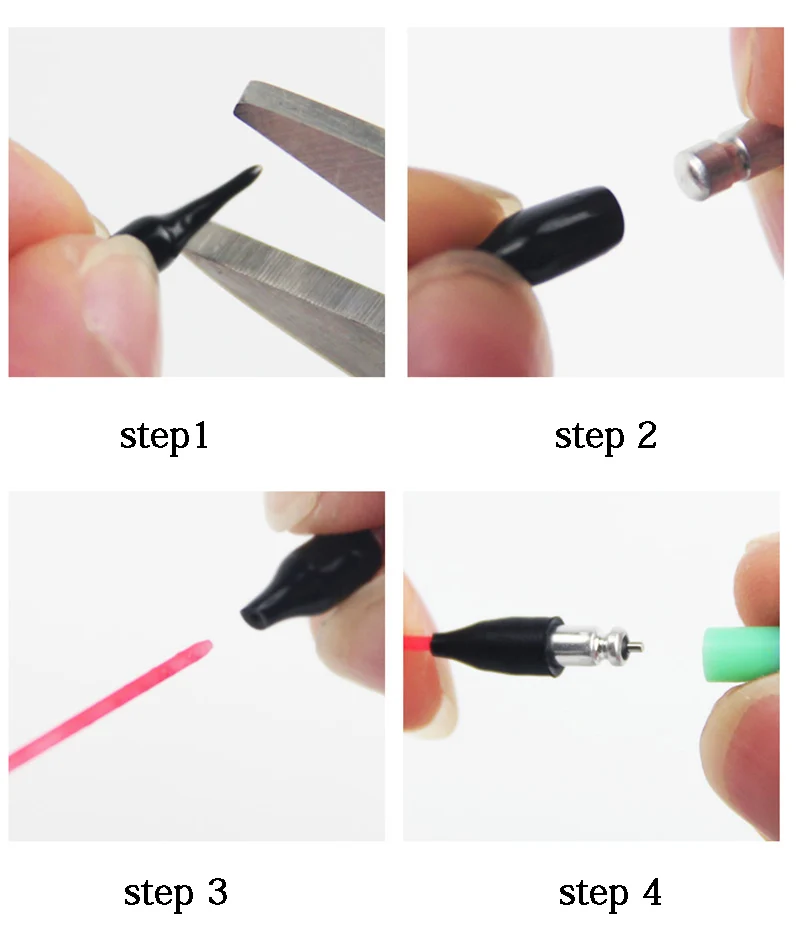 step1

step 2

step 3

step 4